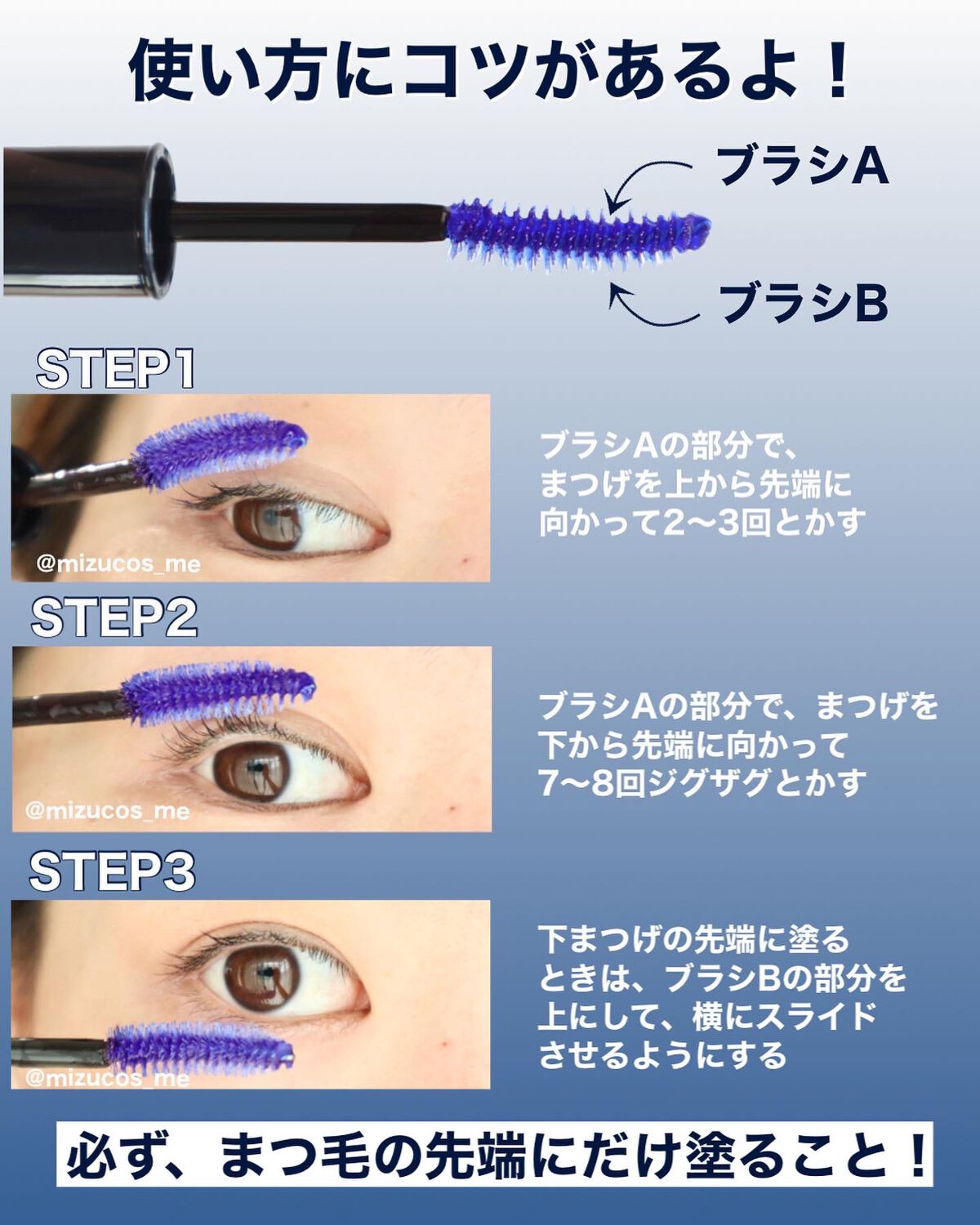 使い方にコツがあるよ！

ブラシA

ブラシB

STEP1

@mizucos_me

ブラシAの部分で、まつげを上から先端に向かって2〜3回とかす

STEP2

@mizucos_me

ブラシAの部分で、まつげを下から先端に向かって7〜8回ジグザグとかす

STEP3

@mizucos_me

下まつげの先端に塗るときは、ブラシBの部分を上にして、横にスライドさせるようにする

必ず、まつ毛の先端にだけ塗ること！