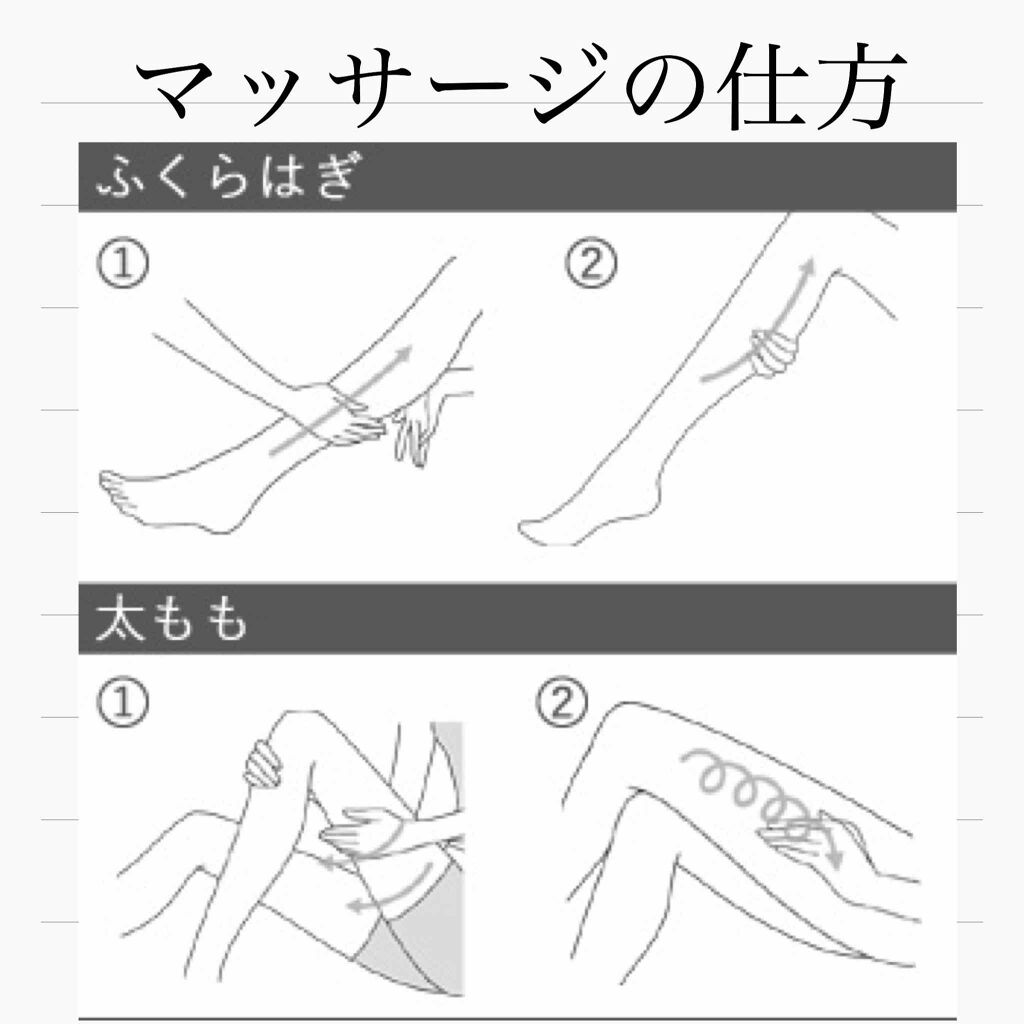 マッサージの仕方

ふくらはぎ

①

②

太もも

①

②