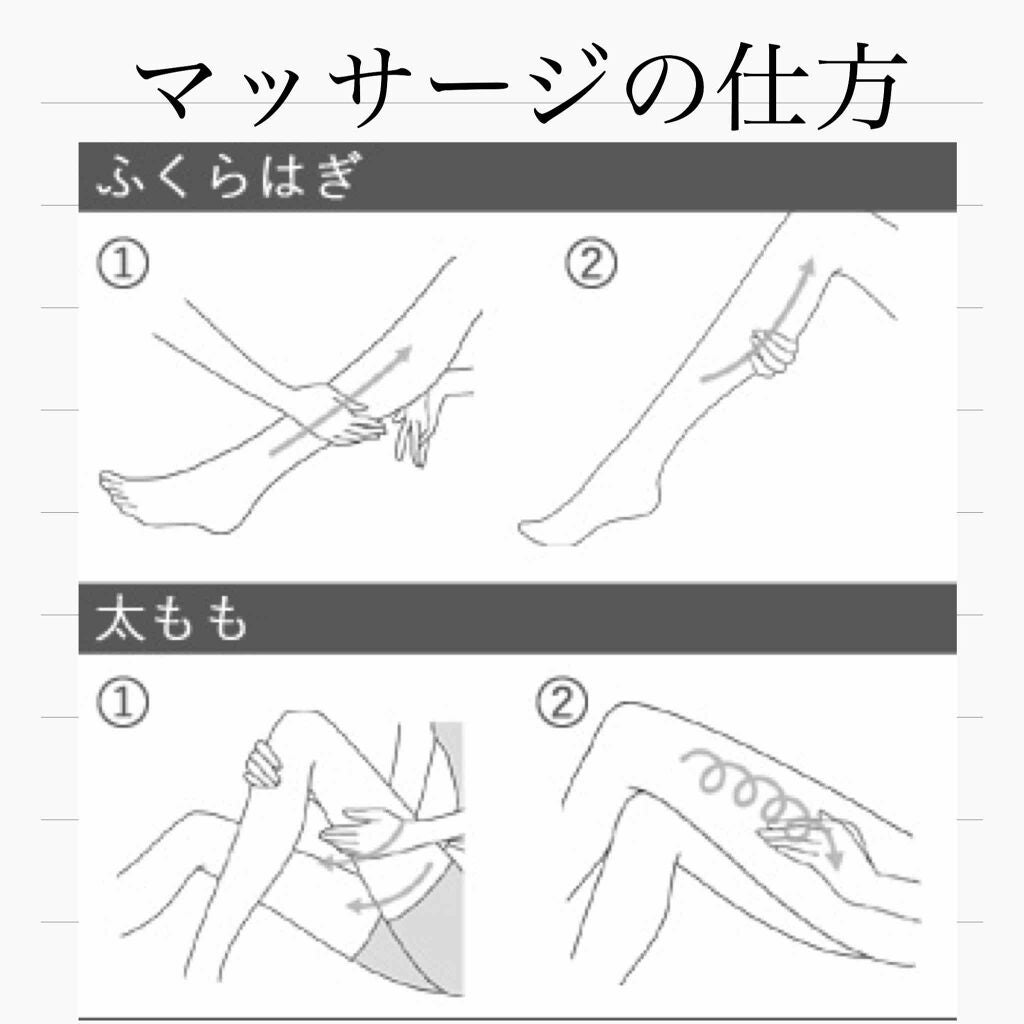 マッサージの仕方

ふくらはぎ

①

②

太もも

①

②