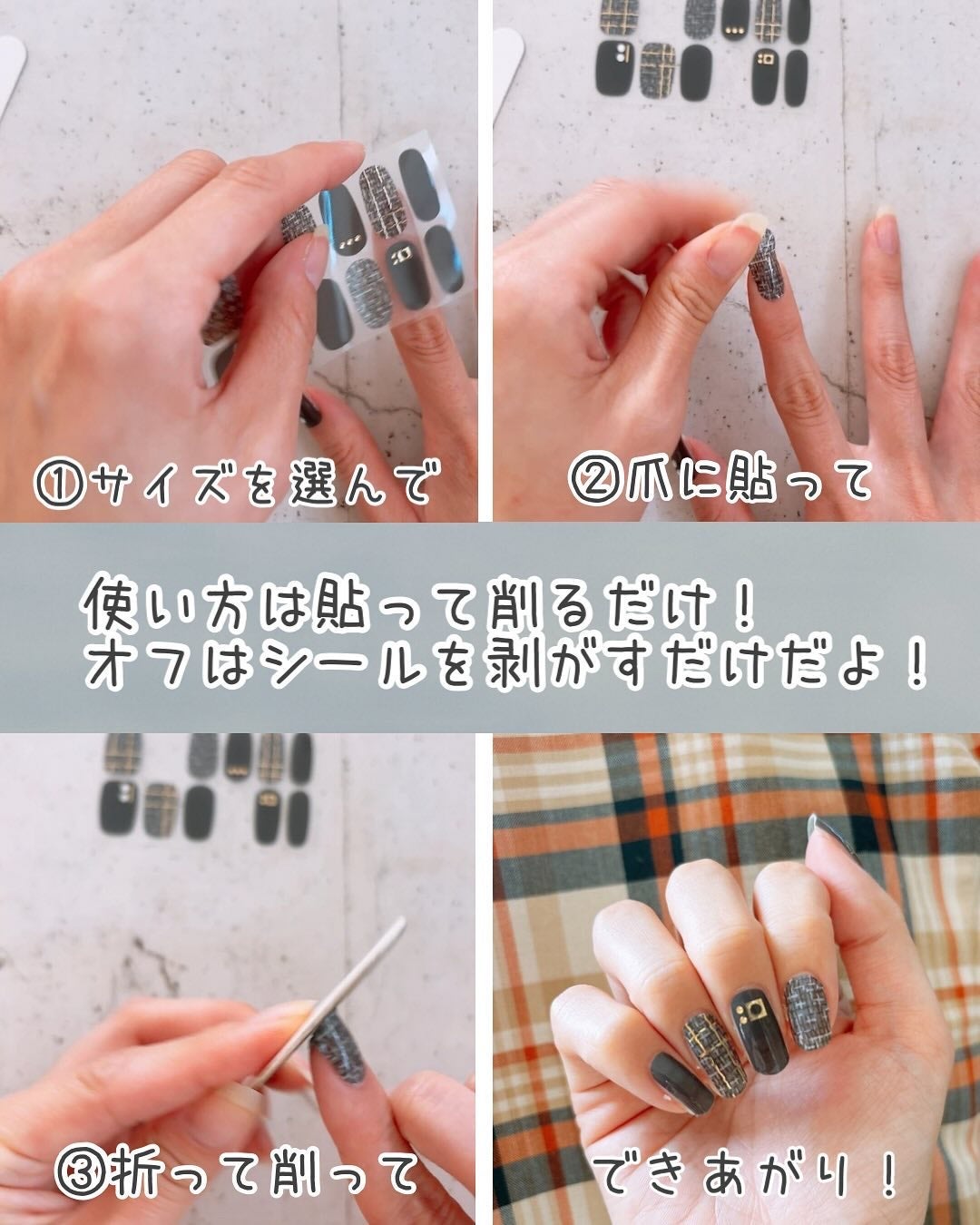 ①サイズを選んで

②爪に貼って

使い方は貼って削るだけ！
オフはシールを剥がすだけだよ！

③折って削って

できあがり！