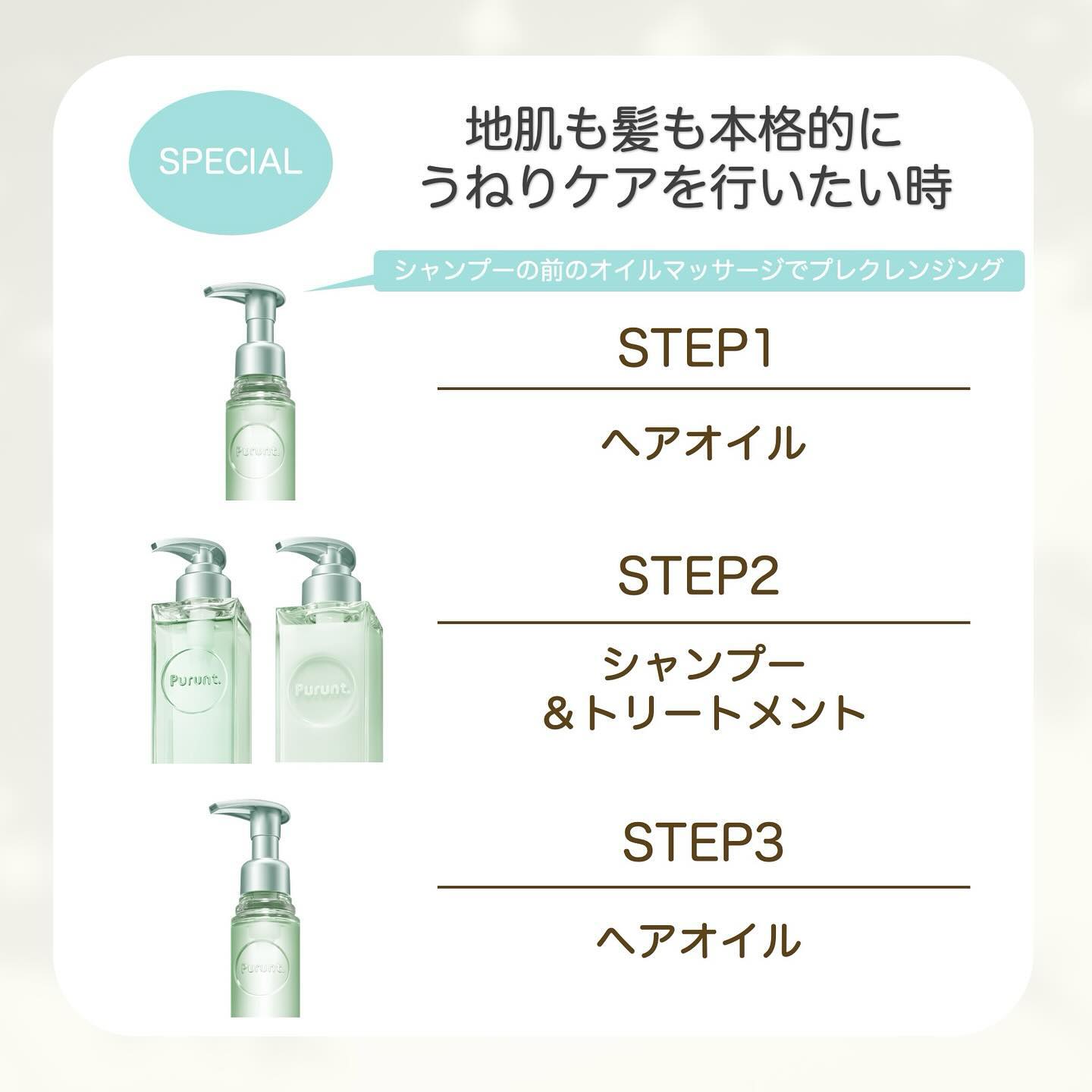 SPECIAL

地肌も髪も本格的に
うねりケアを行いたい時

シャンプーの前のオイルマッサージでプレクレンジング

Purunt.

STEP1

ヘアオイル

Purunt.

Purunt.

STEP2

シャンプー
＆トリートメント

Purunt.

STEP3

ヘアオイル