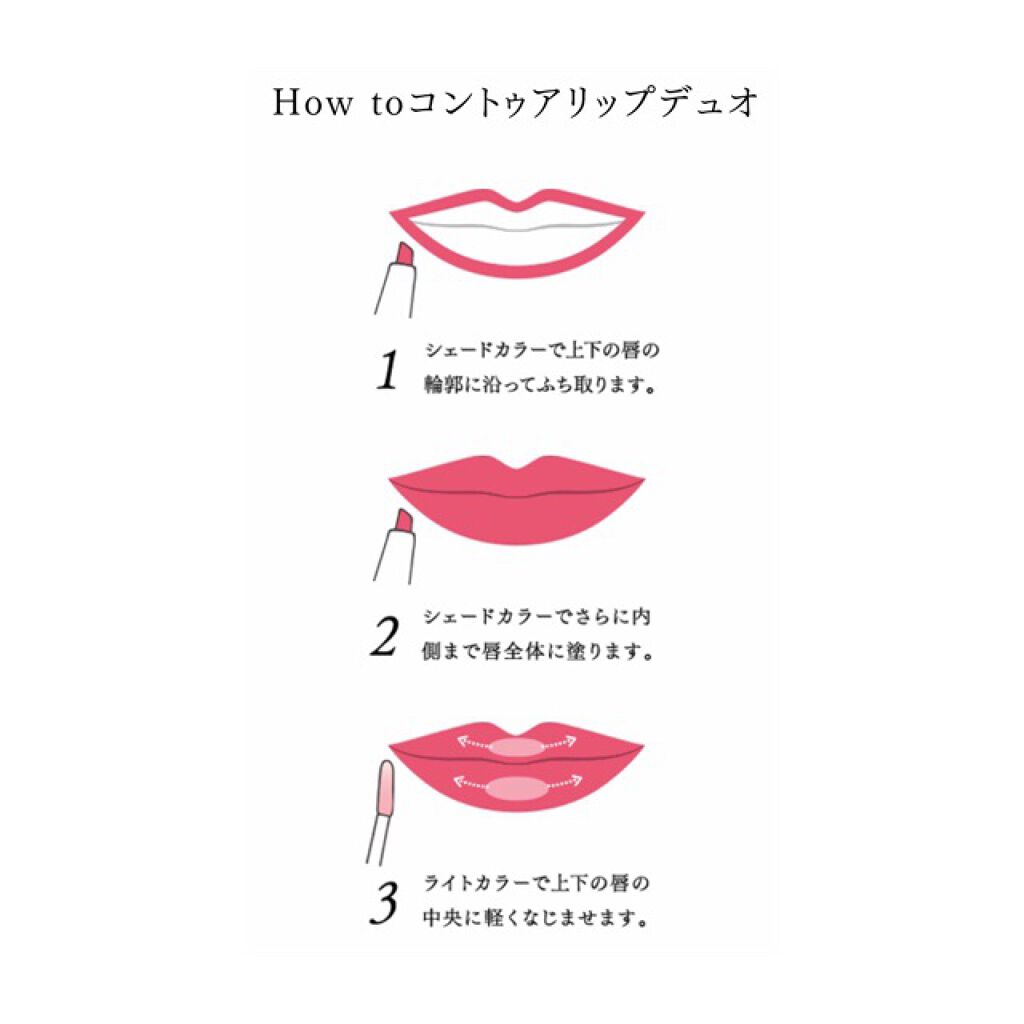 How toコントゥアリップデュオ

1 シェードカラーで上下の唇の輪郭に沿ってふち取ります。

2 シェードカラーでさらに内側まで唇全体に塗ります。

3 ライトカラーで上下の唇の中央に軽くなじませます。