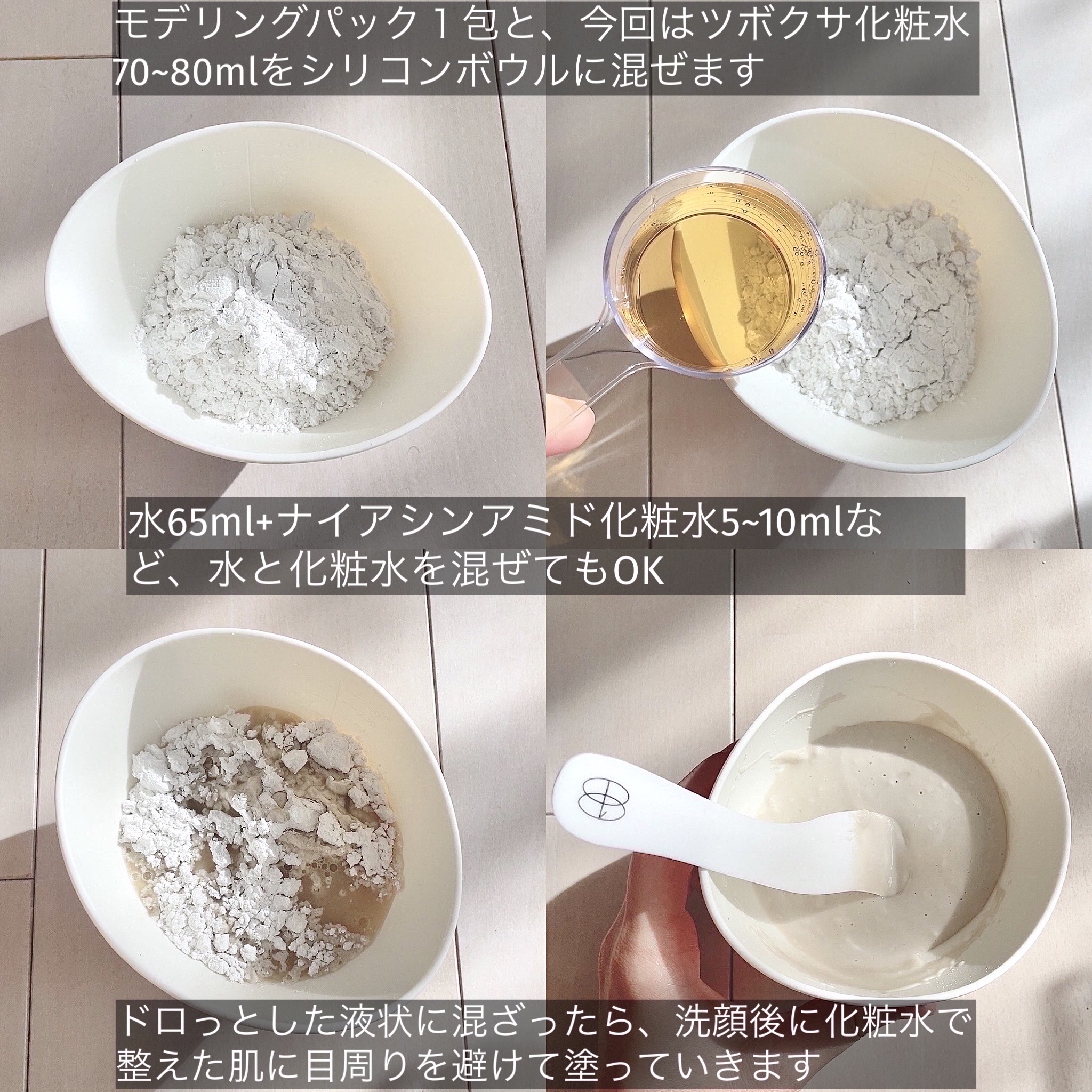 モデリングパック１包と、今回はツボクサ化粧水70~80mlをシリコンボウルに混ぜます

水65ml+ナイアシンアミド化粧水5~10mlなど、水と化粧水を混ぜてもOK

ドロっとした液状に混ざったら、洗顔後に化粧水で整えた肌に目周りを避けて塗っていきます