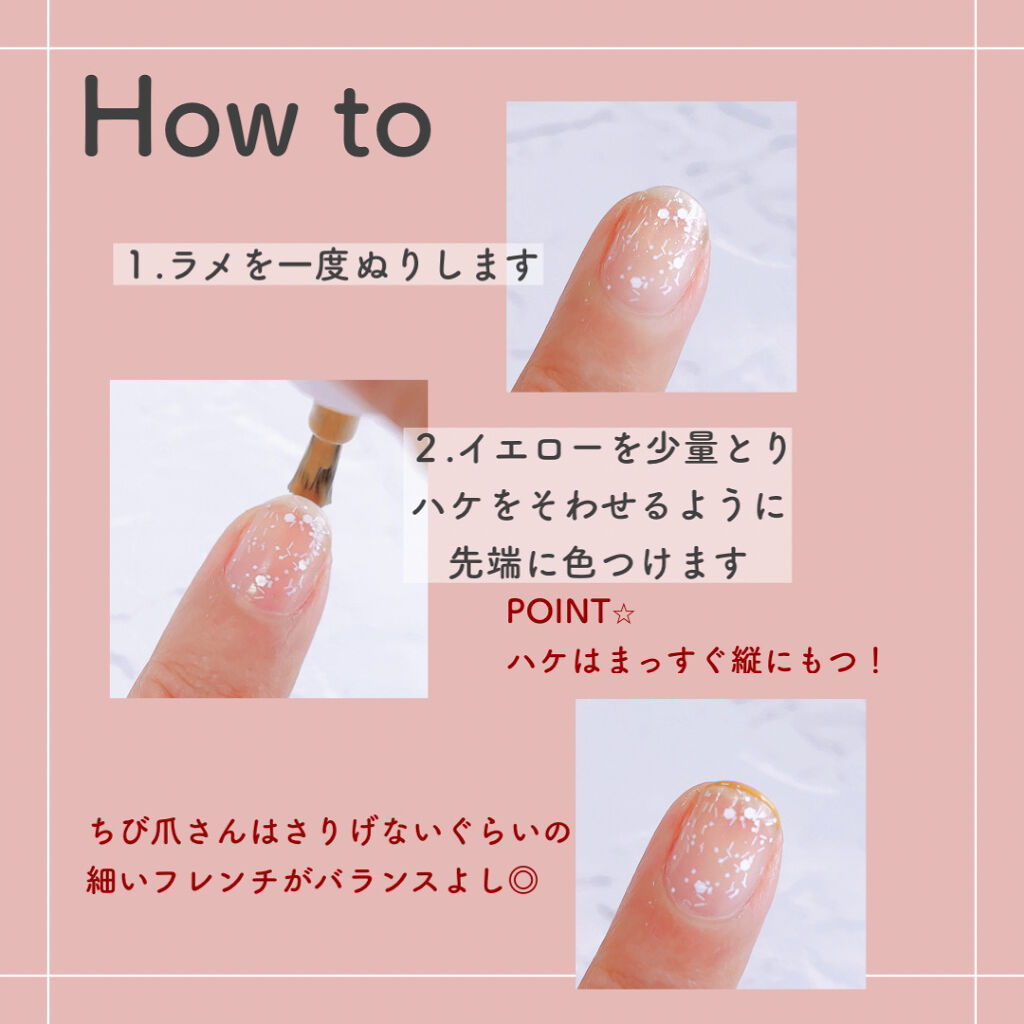 How to

1.ラメを一度ぬりします

2.イエローを少量とり
ハケをそわせるように
先端に色つけます

POINT☆
ハケはまっすぐ縦にもつ！

ちび爪さんはさりげないぐらいの
細いフレンチがバランスよし◎