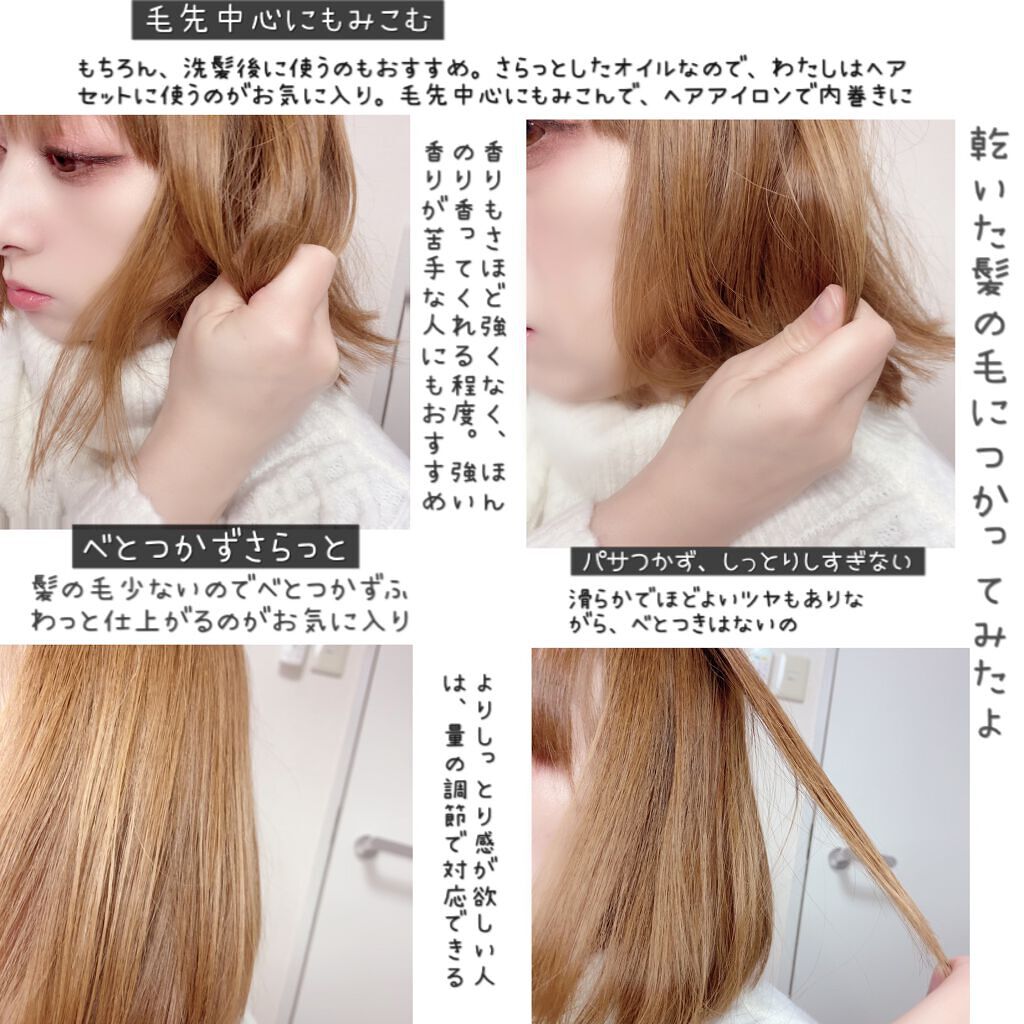 毛先中心にもみこむ

もちろん、洗髪後に使うのもおすすめ。さらっとしたオイルなので、わたしはヘアセットに使うのがお気に入り。毛先中心にもみこんで、ヘアアイロンで内巻きに

乾いた髪の毛につかってみたよ

香りもさほど強くなく、ほんのり香ってくれる程度。強い香りが苦手な人にもおすすめ

べとつかずさらっと

髪の毛少ないのでべとつかずふわっと仕上がるのがお気に入り

パサつかず、しっとりしすぎない

滑らかでほどよいツヤもありながら、べとつきはないの

よりしっとり感が欲しい人は、量の調節で対応できる