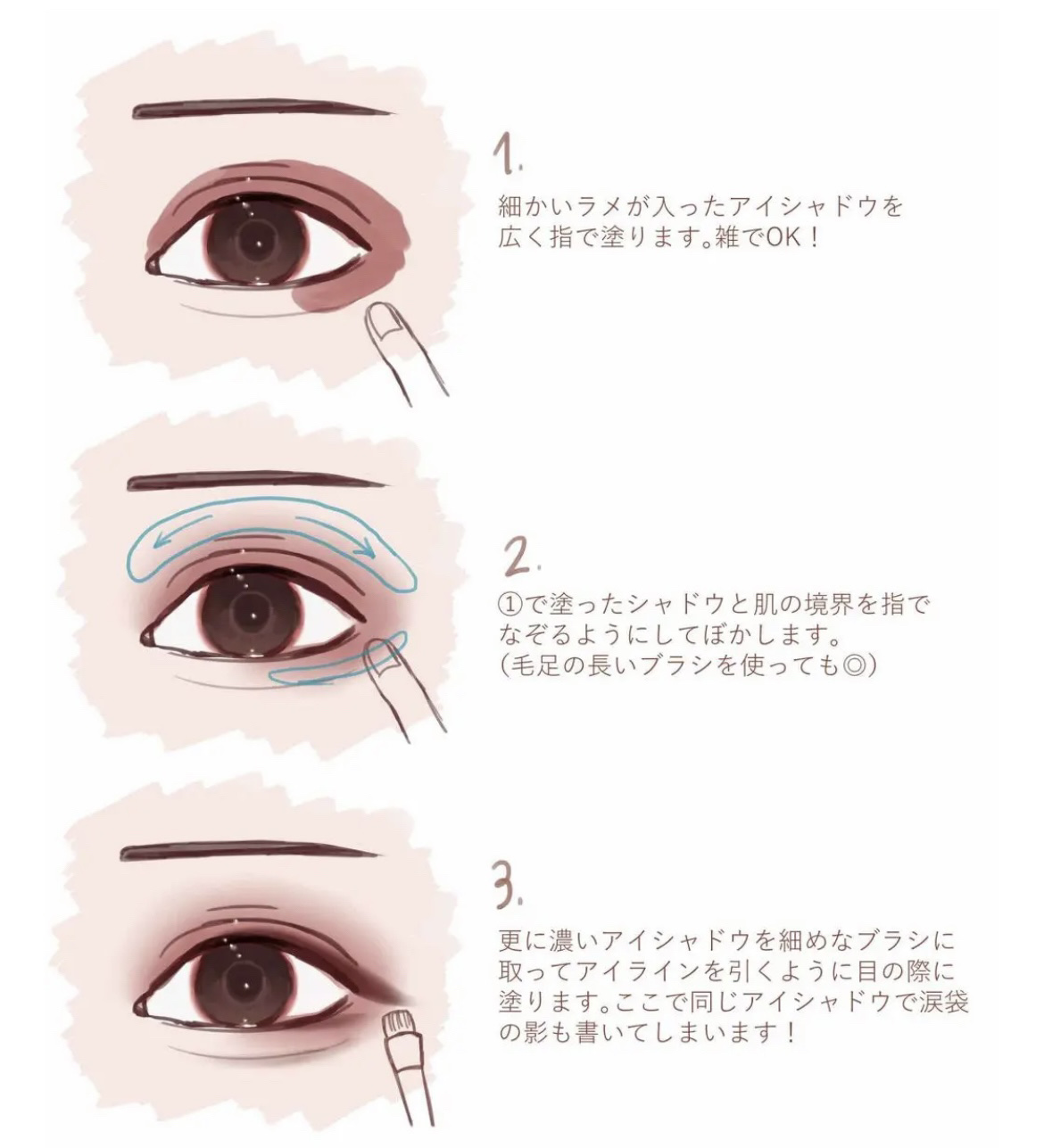 1.

細かいラメが入ったアイシャドウを広く指で塗ります。雑でOK！

2.

①で塗ったシャドウと肌の境界を指でなぞるようにしてぼかします。
(毛足の長いブラシを使っても◎)

3.

更に濃いアイシャドウを細めなブラシに取ってアイラインを引くように目の際に塗ります。ここで同じアイシャドウで涙袋の影も書いてしまいます！