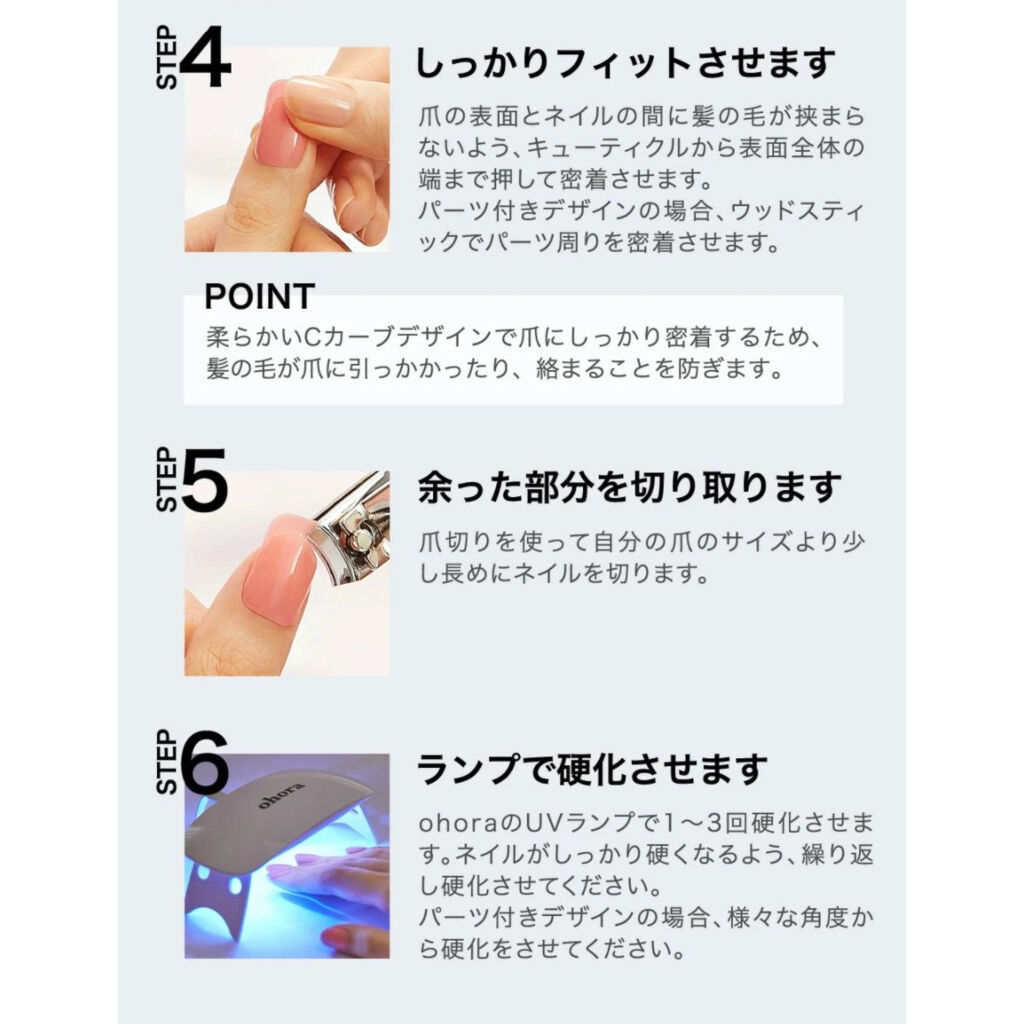 STEP 4

しっかりフィットさせます

爪の表面とネイルの間に髪の毛が挟まらないよう、キューティクルから表面全体の端まで押して密着させます。
パーツ付きデザインの場合、ウッドスティックでパーツ周りを密着させます。

POINT
柔らかいCカーブデザインで爪にしっかり密着するため、髪の毛が爪に引っかかったり、絡まることを防ぎます。

STEP 5

余った部分を切り取ります

爪切りを使って自分の爪のサイズより少し長めにネイルを切ります。

STEP 6

ohora

ランプで硬化させます

ohoraのUVランプで1～3回硬化させます。ネイルがしっかり硬くなるよう、繰り返し硬化させてください。
パーツ付きデザインの場合、様々な角度から硬化をさせてください。