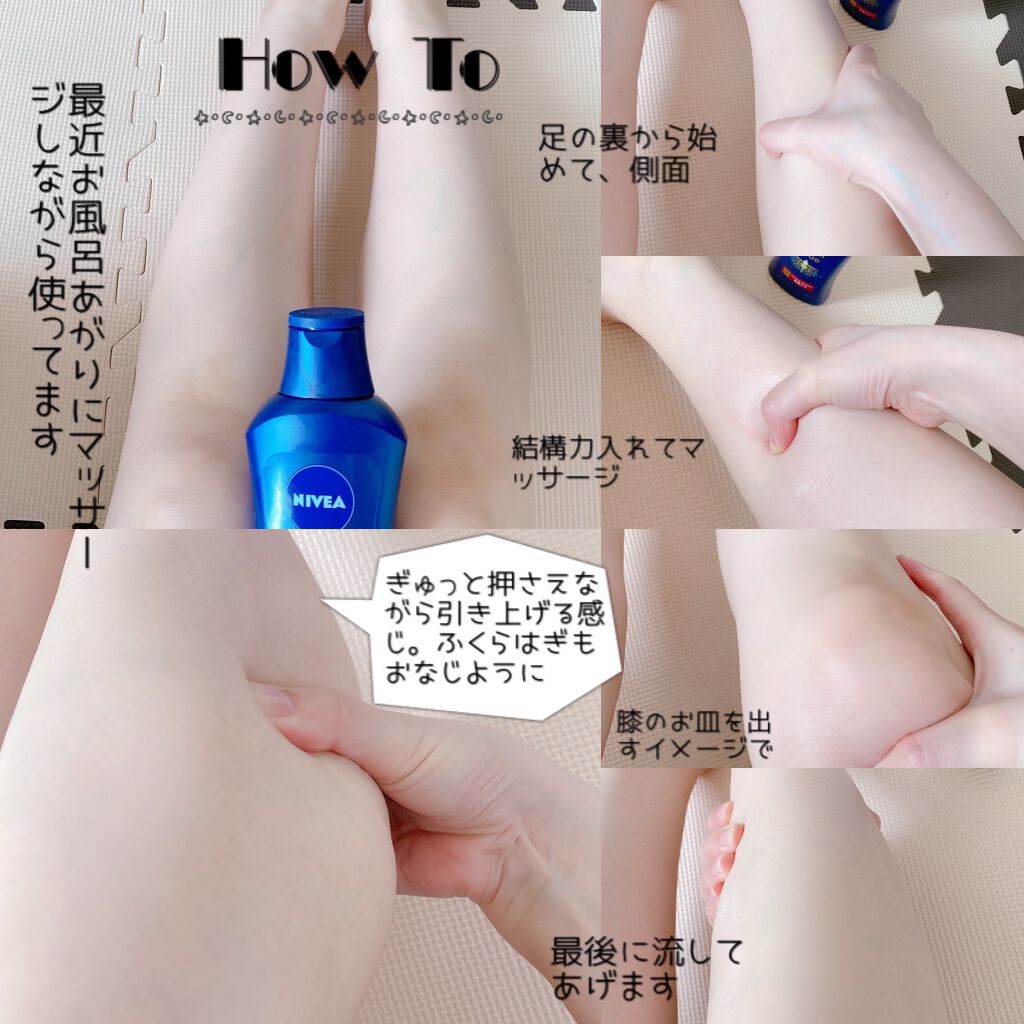 How To

最近お風呂あがりにマッサージしながら使ってます

NIVEA

足の裏から始めて、側面

結構力入れてマッサージ

ぎゅっと押さえながら引き上げる感じ。ふくらはぎもおなじように

膝のお皿を出すイメージで

最後に流してあげます