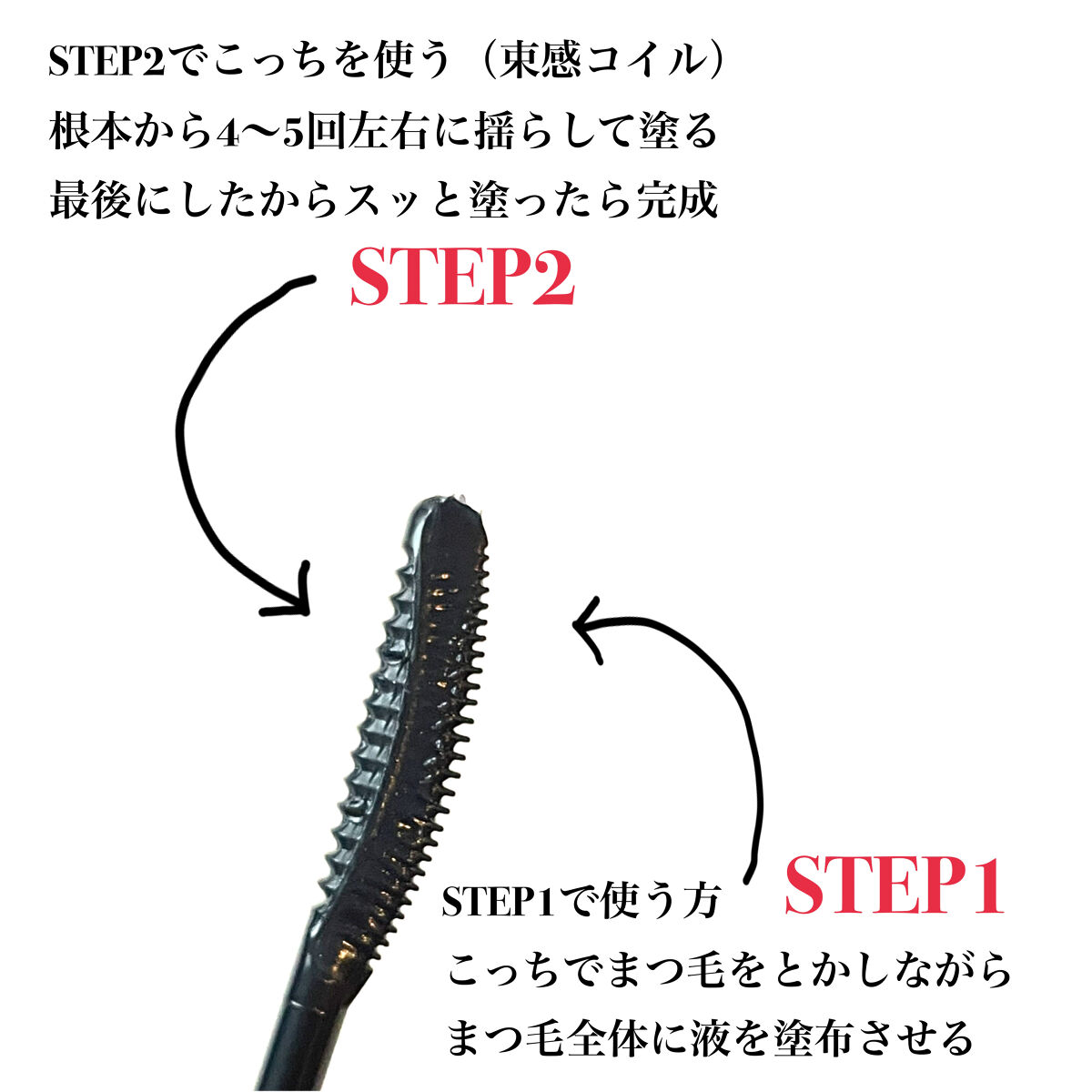 STEP2でこっちを使う（束感コイル）
根本から4〜5回左右に揺らして塗る
最後にしたからスッと塗ったら完成

STEP2

STEP1

STEP1で使う方
こっちでまつ毛をとかしながら
まつ毛全体に液を塗布させる