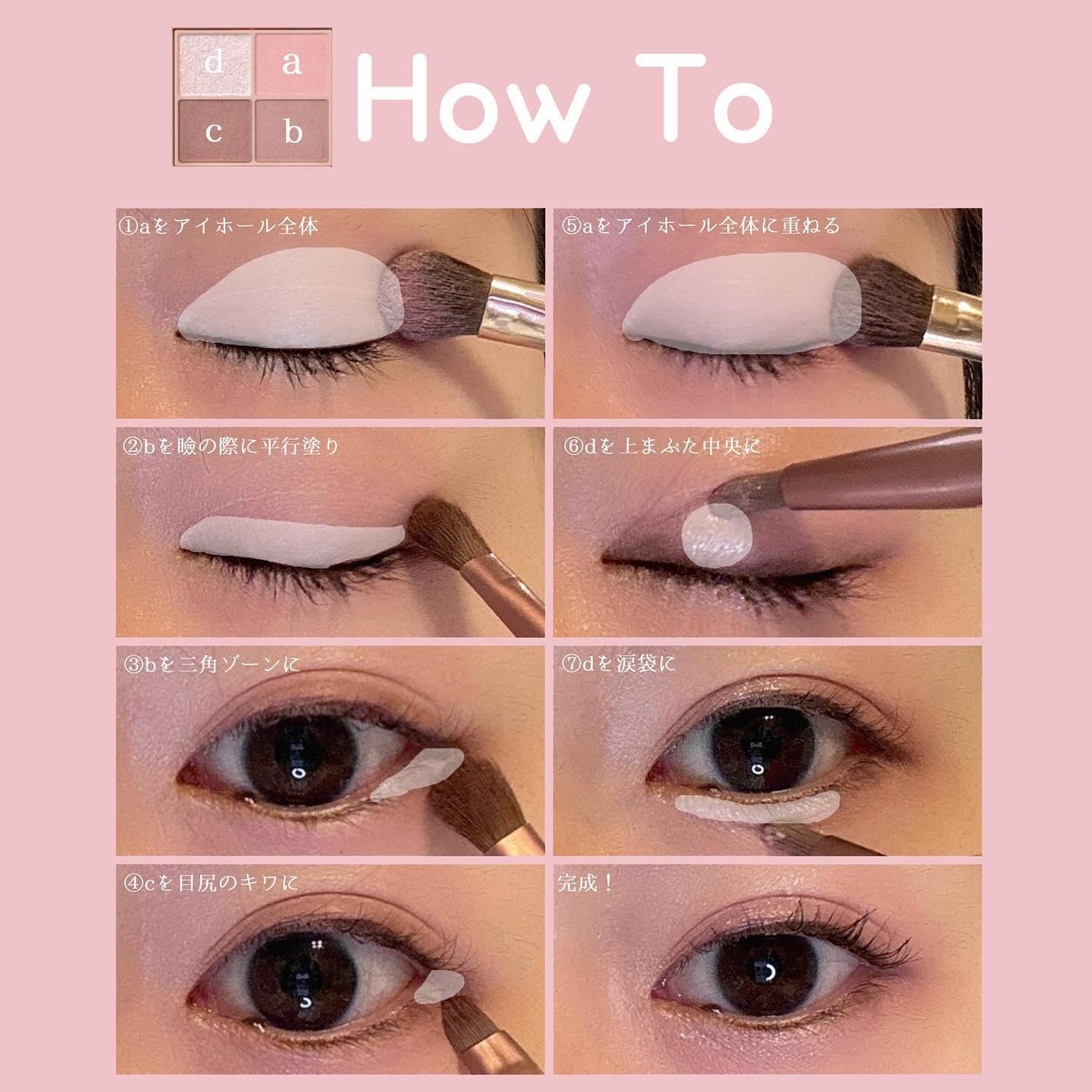 d a
c b

How To

①aをアイホール全体

②bを瞼の際に平行塗り

③bを三角ゾーンに

④cを目尻のキワに

⑤aをアイホール全体に重ねる

⑥dを上まぶた中央に

⑦dを涙袋に

完成！