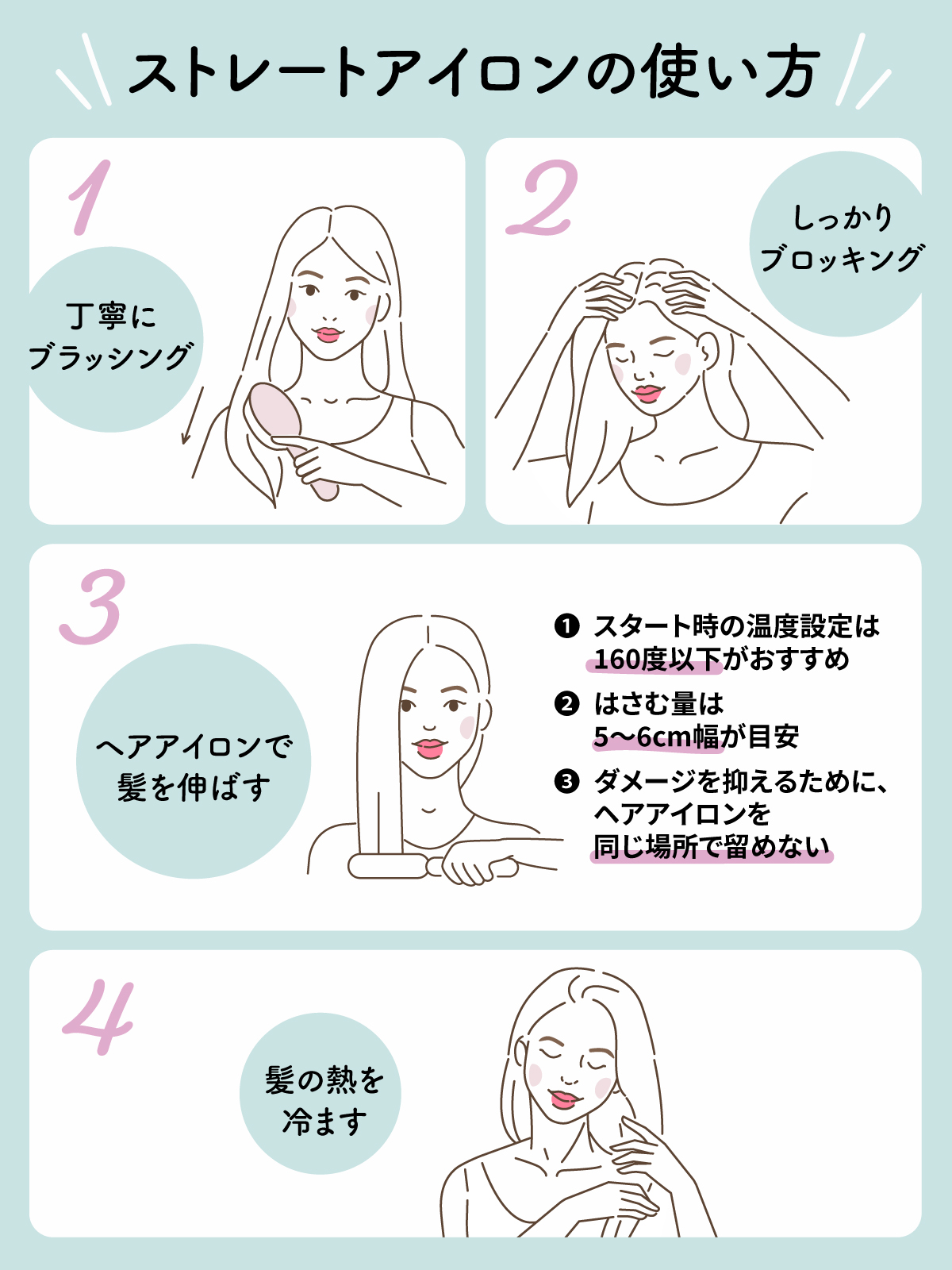 ストレートアイロンの使い方

1

丁寧に
ブラッシング

2

しっかり
ブロッキング

3

ヘアアイロンで
髪を伸ばす

❶ スタート時の温度設定は
160度以下がおすすめ

❷ はさむ量は
5〜6cm幅が目安

❸ ダメージを抑えるために、
ヘアアイロンを
同じ場所で留めない

4

髪の熱を
冷ます