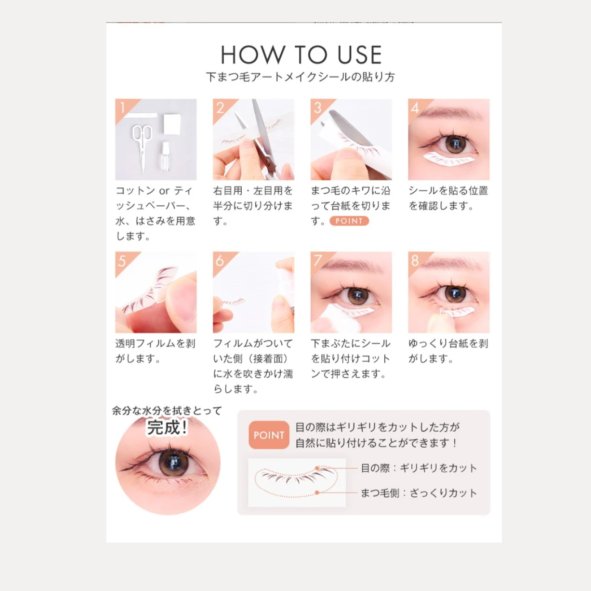 HOW TO USE
下まつ毛アートメイクシールの貼り方

1
コットン or ティッシュペーパー、水、はさみを用意します。

2
右目用・左目用を半分に切り分けます。

3
まつ毛のキワに沿って台紙を切ります。POINT

4
シールを貼る位置を確認します。

5
透明フィルムを剥がします。

6
フィルムがついていた側（接着面）に水を吹きかけ濡らします。

7
下まぶたにシールを貼り付けコットンで押さえます。

8
ゆっくり台紙を剥がします。

余分な水分を拭きとって
完成!

POINT
目の際はギリギリをカットした方が自然に貼り付けることができます！

目の際：ギリギリをカット
まつ毛側：ざっくりカット