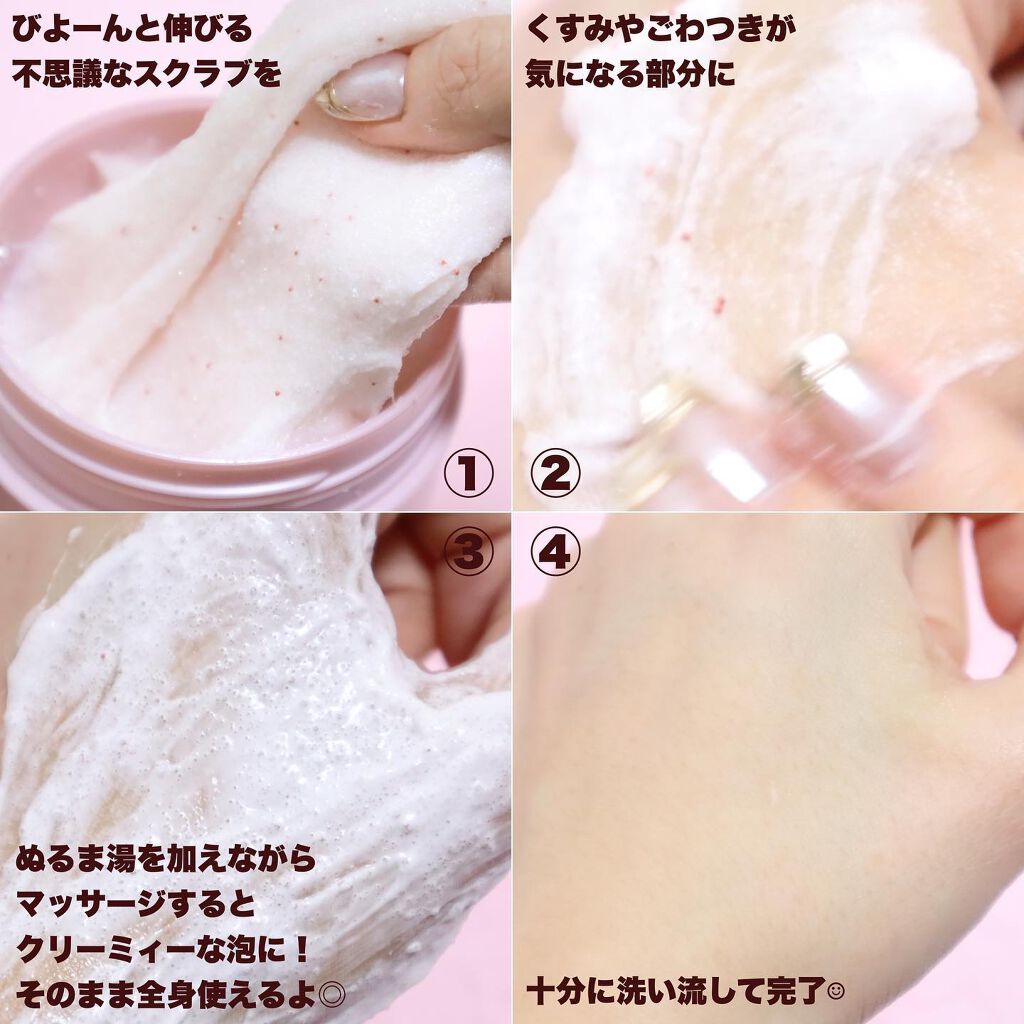 びよーんと伸びる
不思議なスクラブを

①

くすみやごわつきが
気になる部分に

②

③

ぬるま湯を加えながら
マッサージすると
クリーミィーな泡に！
そのまま全身使えるよ◎

④

十分に洗い流して完了☺