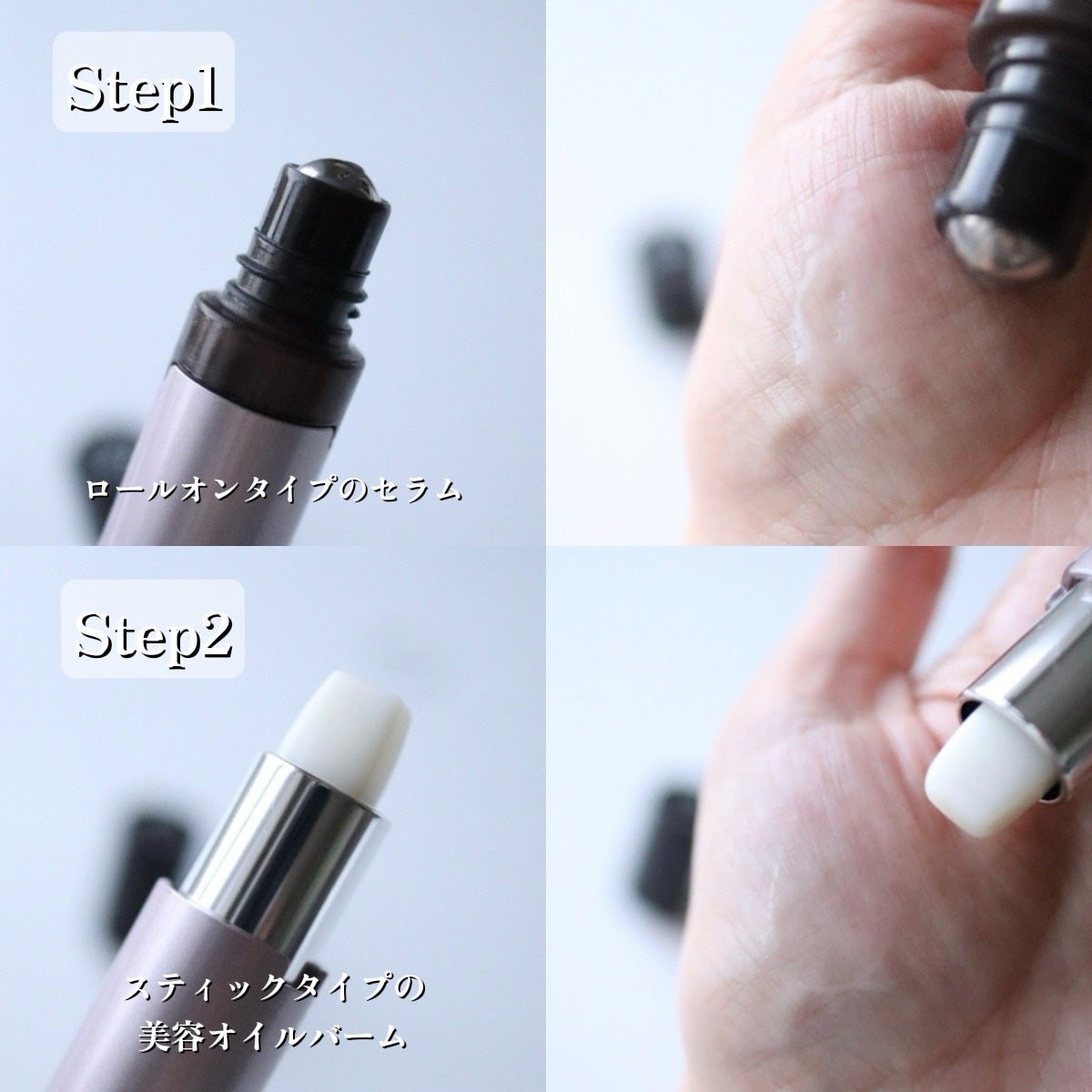 Step1

ロールオンタイプのセラム

Step2

スティックタイプの
美容オイルバーム