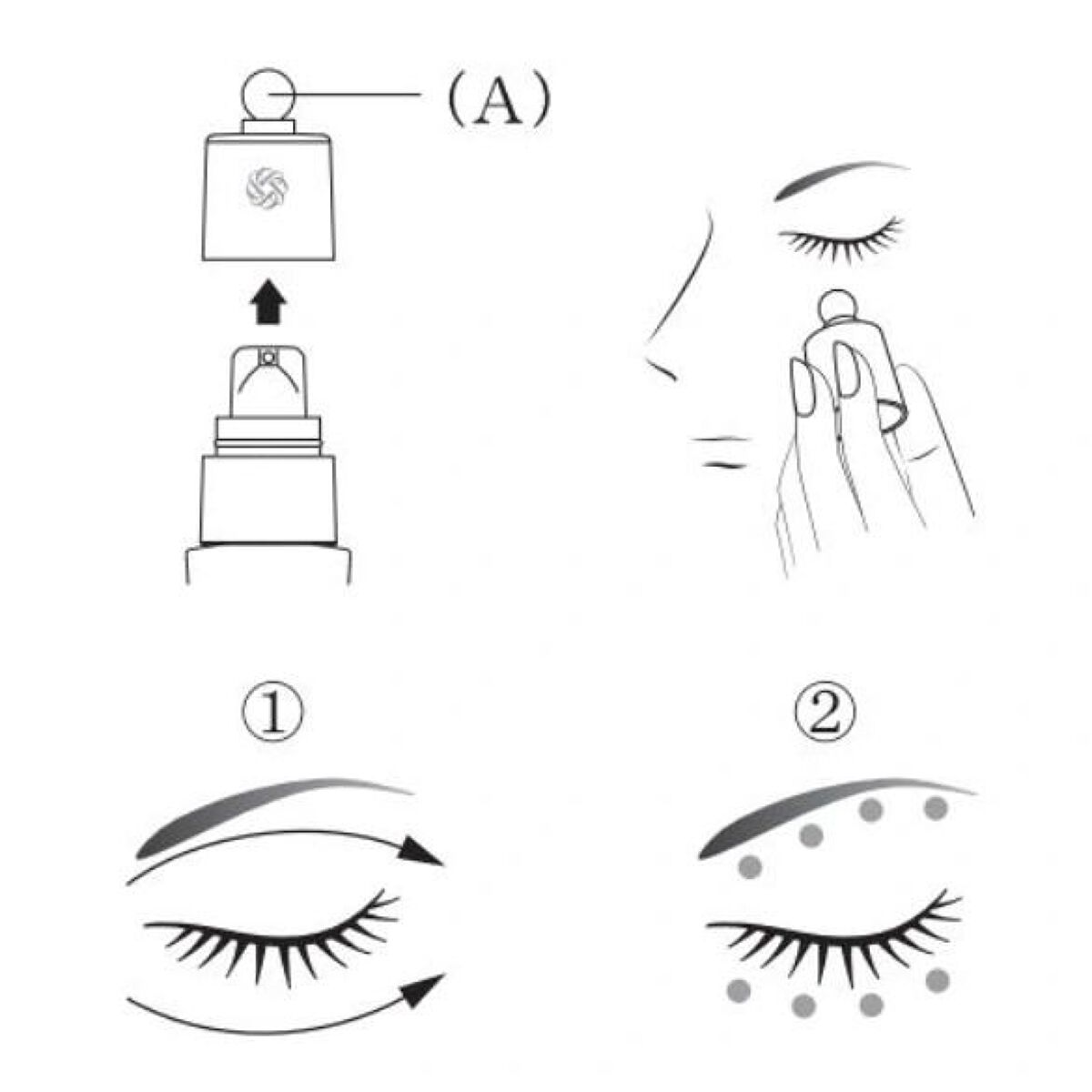 (A)

①

②