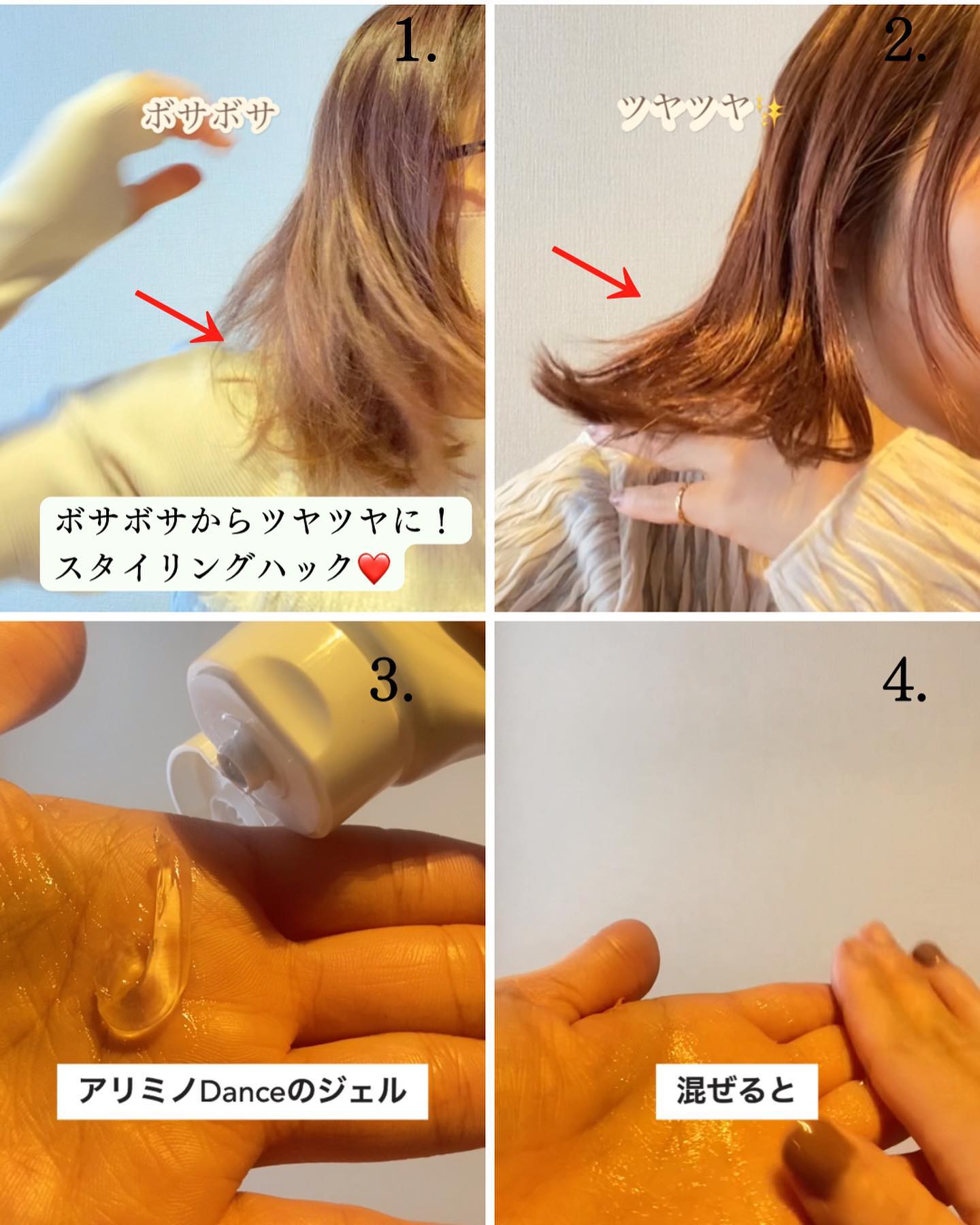 1.

ボサボサ

ボサボサからツヤツヤに！
スタイリングハック❤️

2.

ツヤツヤ✨

3.

アリミノDanceのジェル

4.

混ぜると