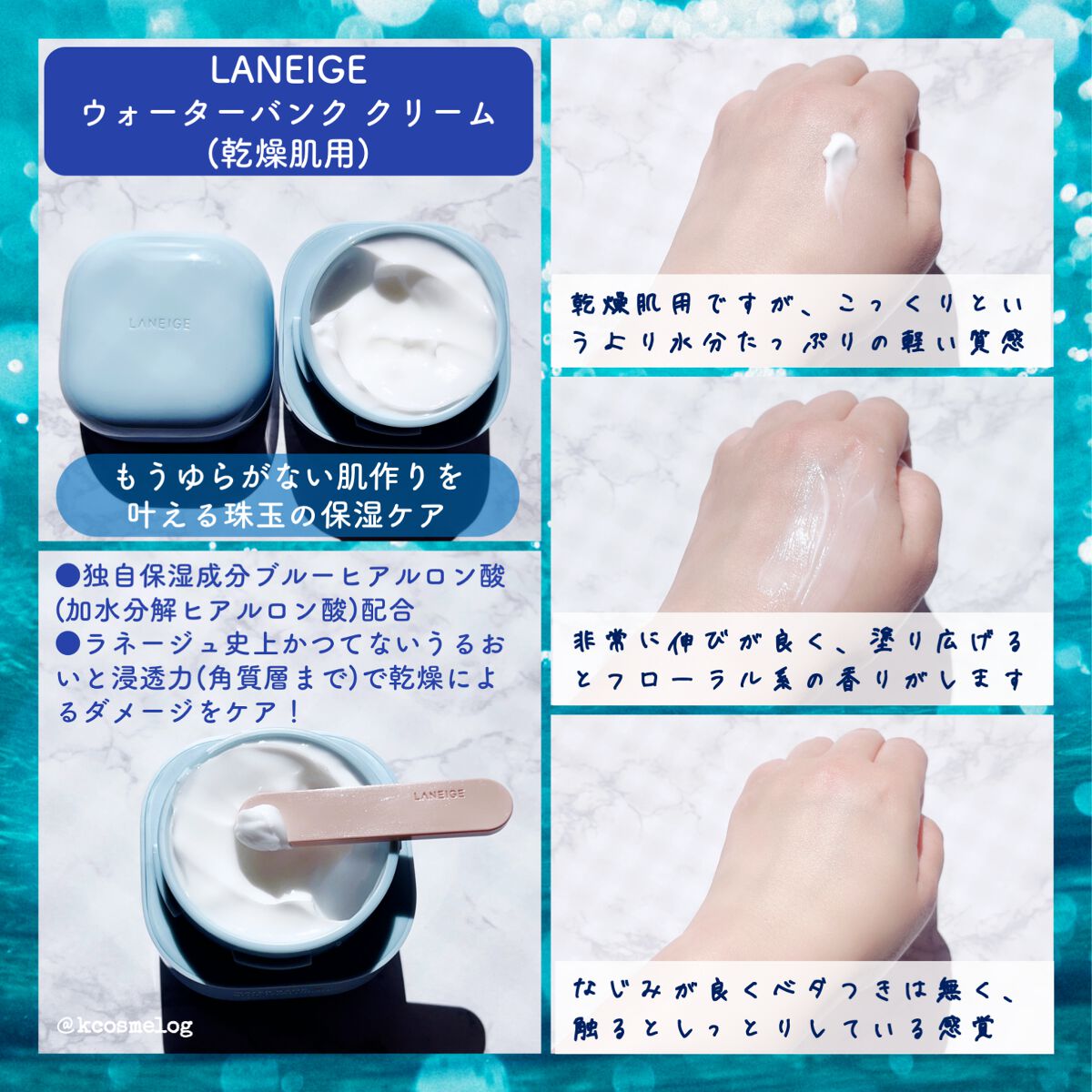 LANEIGE
ウォーターバンク クリーム
(乾燥肌用)

LANEIGE

もうゆらがない肌作りを
叶える珠玉の保湿ケア

●独自保湿成分ブルーヒアルロン酸(加水分解ヒアルロン酸)配合
●ラネージュ史上かつてないうるおいと浸透力(角質層まで)で乾燥によるダメージをケア！

LANEIGE

@kcosmelog

乾燥肌用ですが、こっくりというより水分たっぷりの軽い質感

非常に伸びが良く、塗り広げるとフローラル系の香りがします

なじみが良くベタつきは無く、触るとしっとりしている感覚