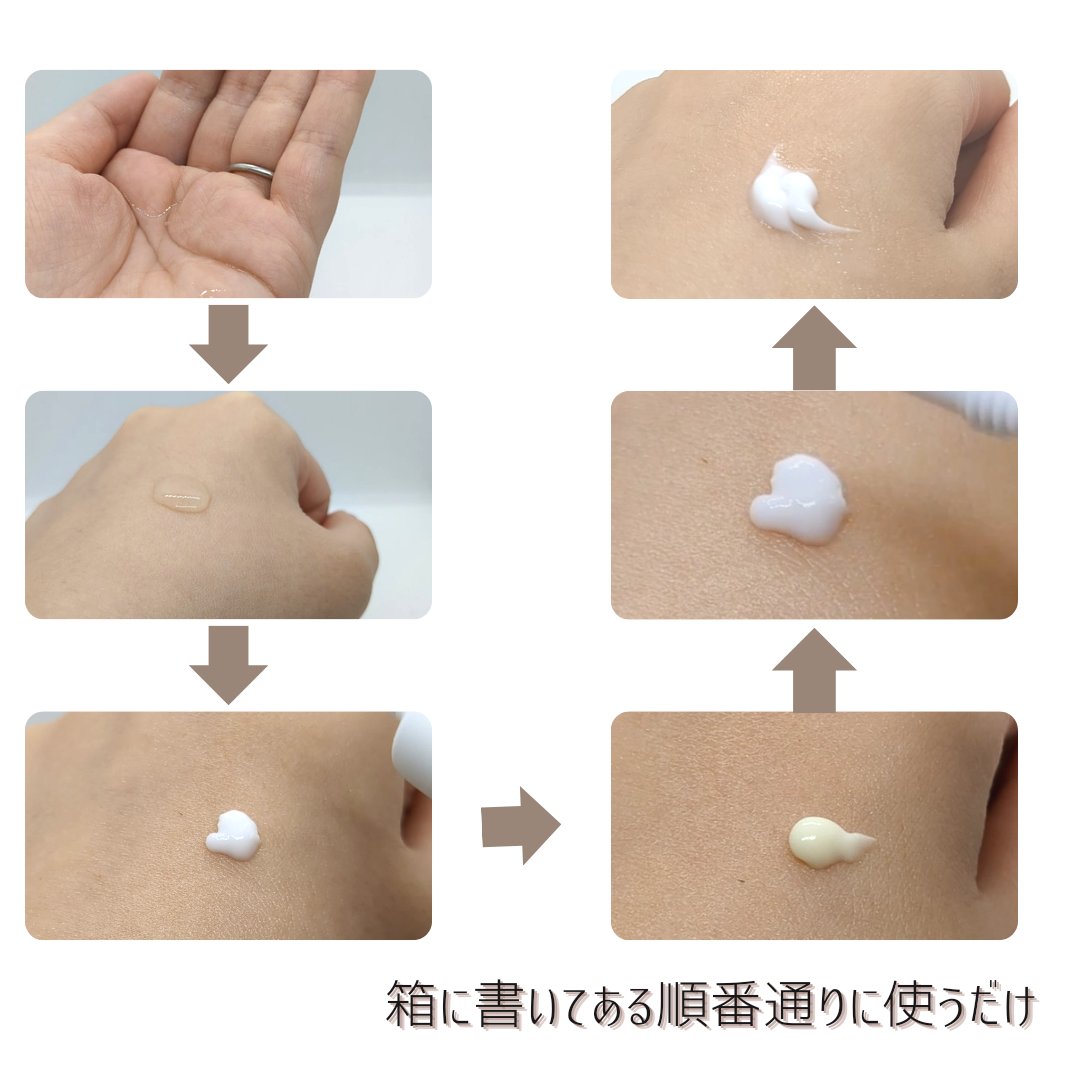 箱に書いてある順番通りに使うだけ