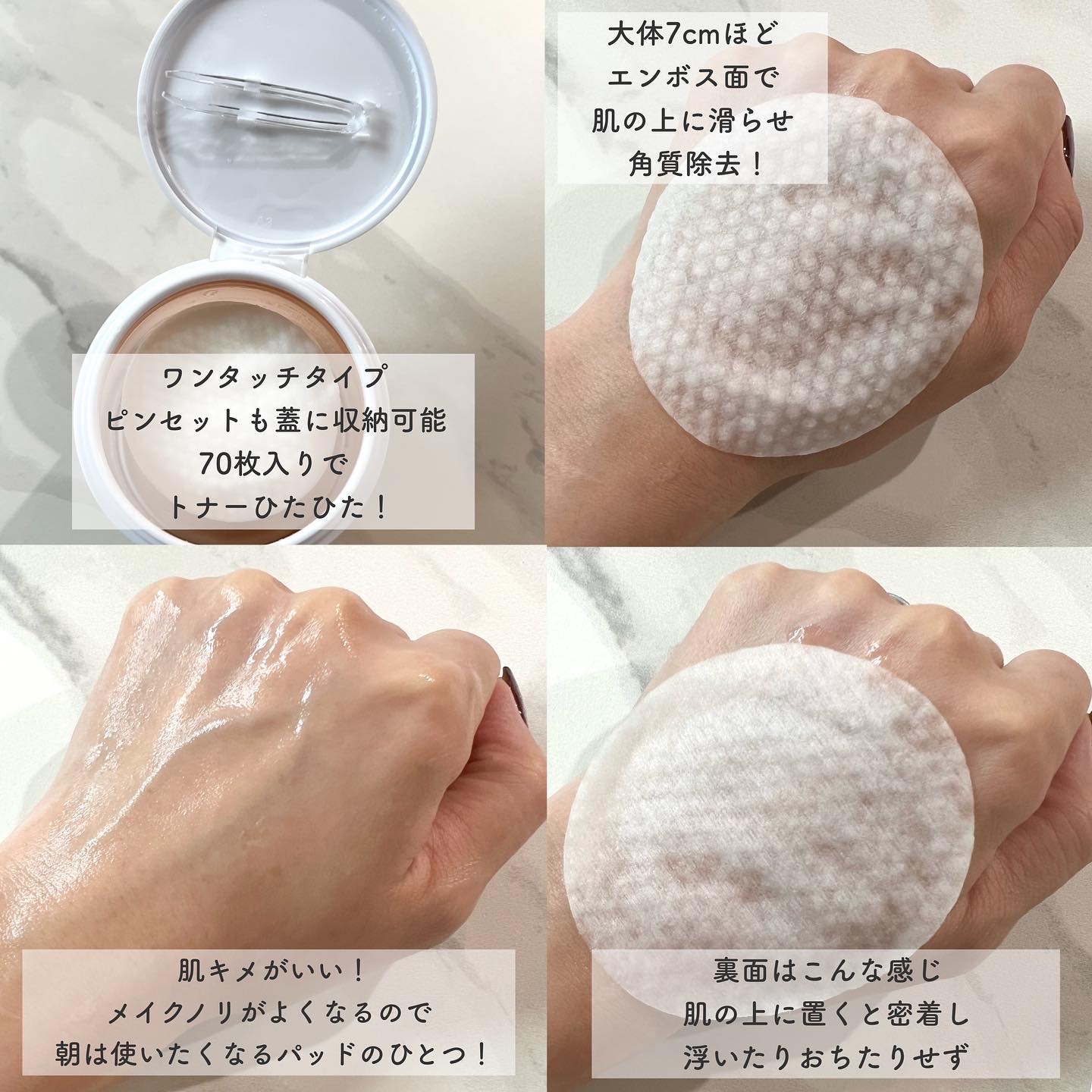 ワンタッチタイプ
ピンセットも蓋に収納可能
70枚入りで
トナーひたひた！

大体7cmほど
エンボス面で
肌の上に滑らせ
角質除去！

肌キメがいい！
メイクノリがよくなるので
朝は使いたくなるパッドのひとつ！

裏面はこんな感じ
肌の上に置くと密着し
浮いたりおちたりせず