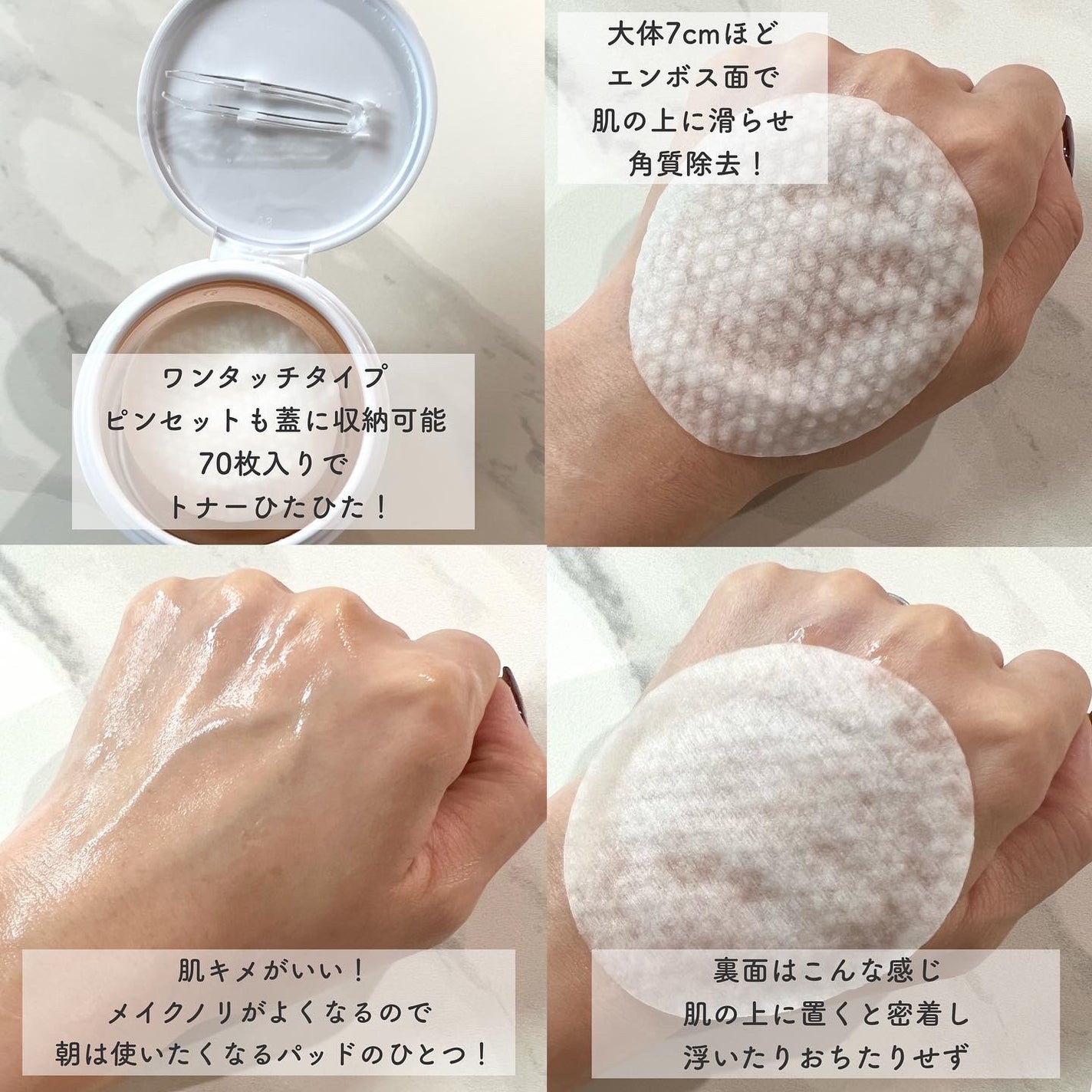 ワンタッチタイプ
ピンセットも蓋に収納可能
70枚入りで
トナーひたひた！

大体7cmほど
エンボス面で
肌の上に滑らせ
角質除去！

肌キメがいい！
メイクノリがよくなるので
朝は使いたくなるパッドのひとつ！

裏面はこんな感じ
肌の上に置くと密着し
浮いたりおちたりせず