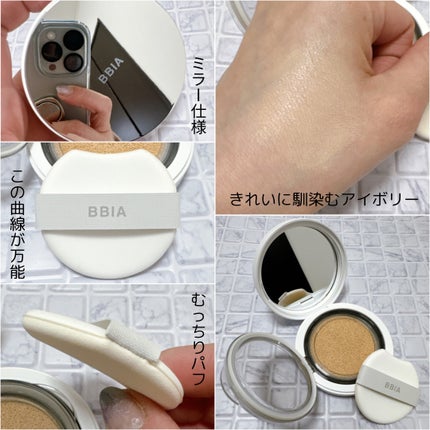 BBIA

ミラー仕様

きれいに馴染むアイボリー

この曲線が万能

BBIA

むっちりパフ

BBIA