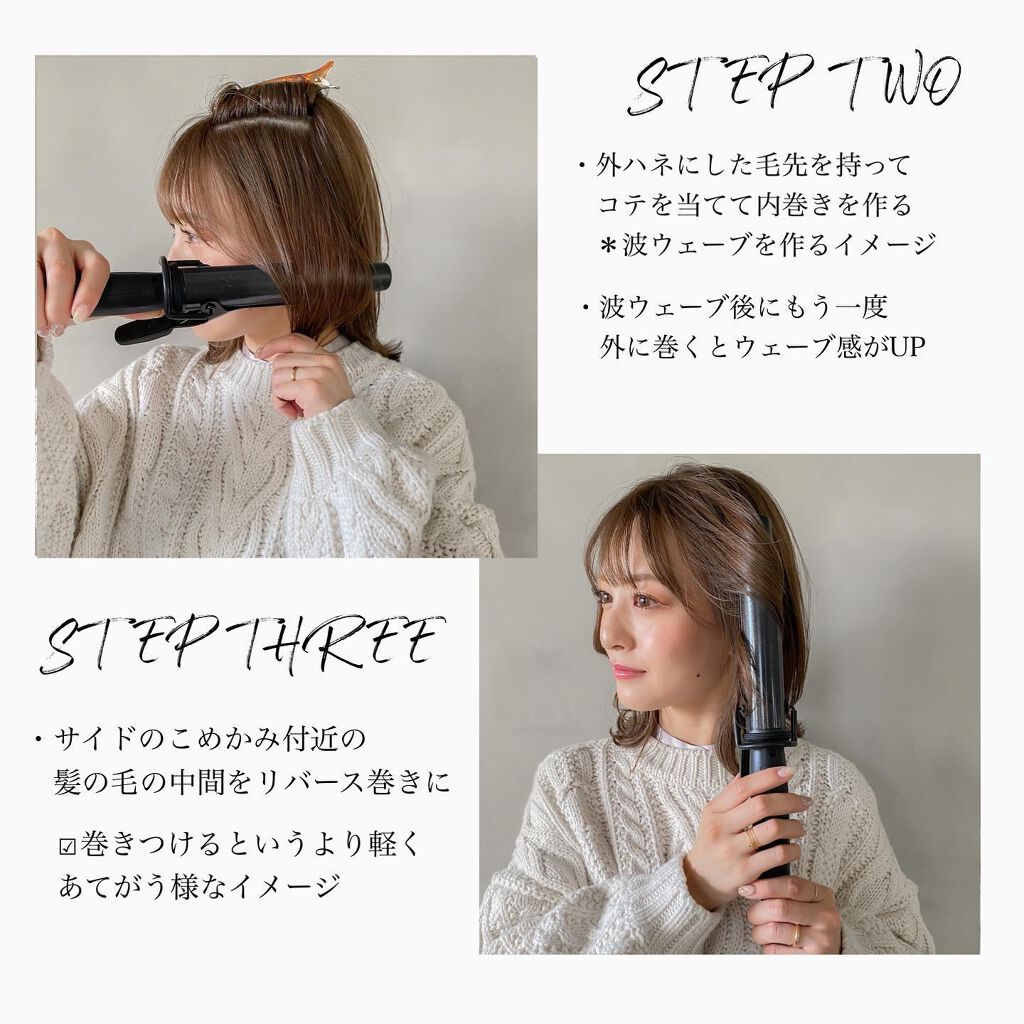 STEP TWO

・外ハネにした毛先を持って
コテを当てて内巻きを作る
＊波ウェーブを作るイメージ

・波ウェーブ後にもう一度
外に巻くとウェーブ感がUP

STEP THREE

・サイドのこめかみ付近の
髪の毛の中間をリバース巻きに

☑巻きつけるというより軽く
あてがう様なイメージ