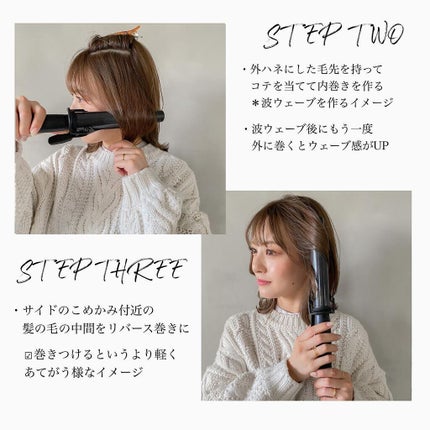 STEP TWO

・外ハネにした毛先を持って
コテを当てて内巻きを作る
＊波ウェーブを作るイメージ

・波ウェーブ後にもう一度
外に巻くとウェーブ感がUP

STEP THREE

・サイドのこめかみ付近の
髪の毛の中間をリバース巻きに

☑巻きつけるというより軽く
あてがう様なイメージ