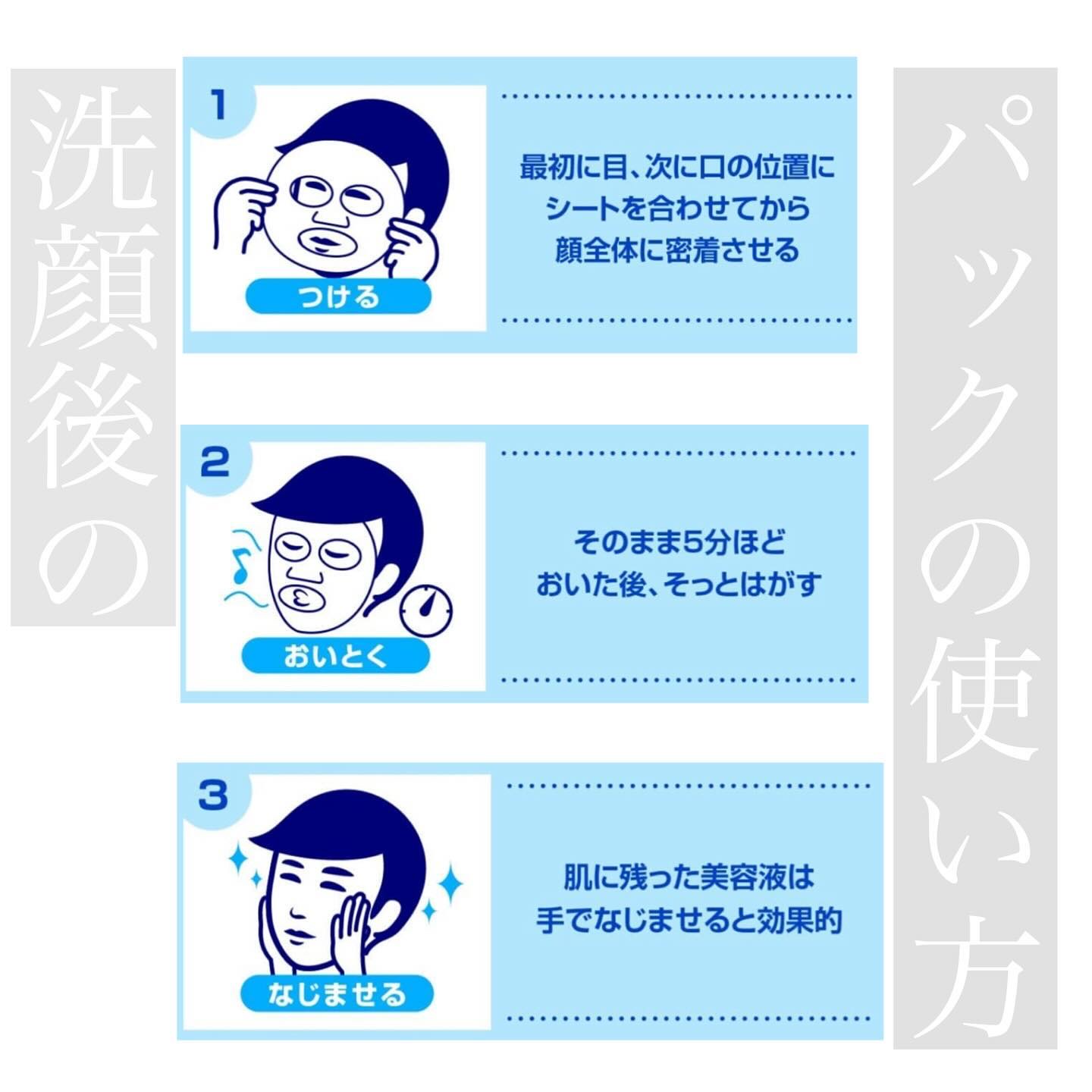 パックの使い方

洗顔後の

1
つける
最初に目、次に口の位置にシートを合わせてから顔全体に密着させる

2
おいとく
そのまま5分ほどおいた後、そっとはがす

3
なじませる
肌に残った美容液は手でなじませると効果的