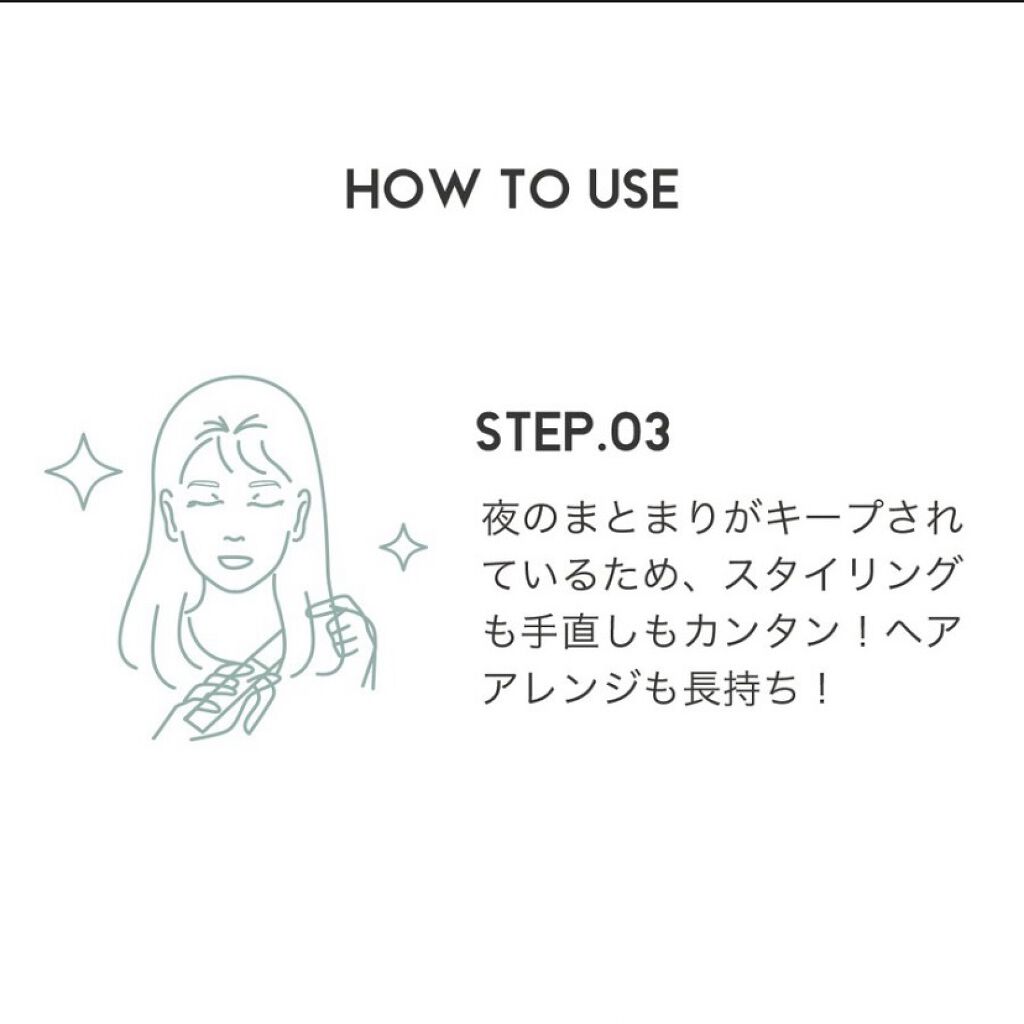 HOW TO USE

STEP.03

夜のまとまりがキープされているため、スタイリングも手直しもカンタン！ヘアアレンジも長持ち！