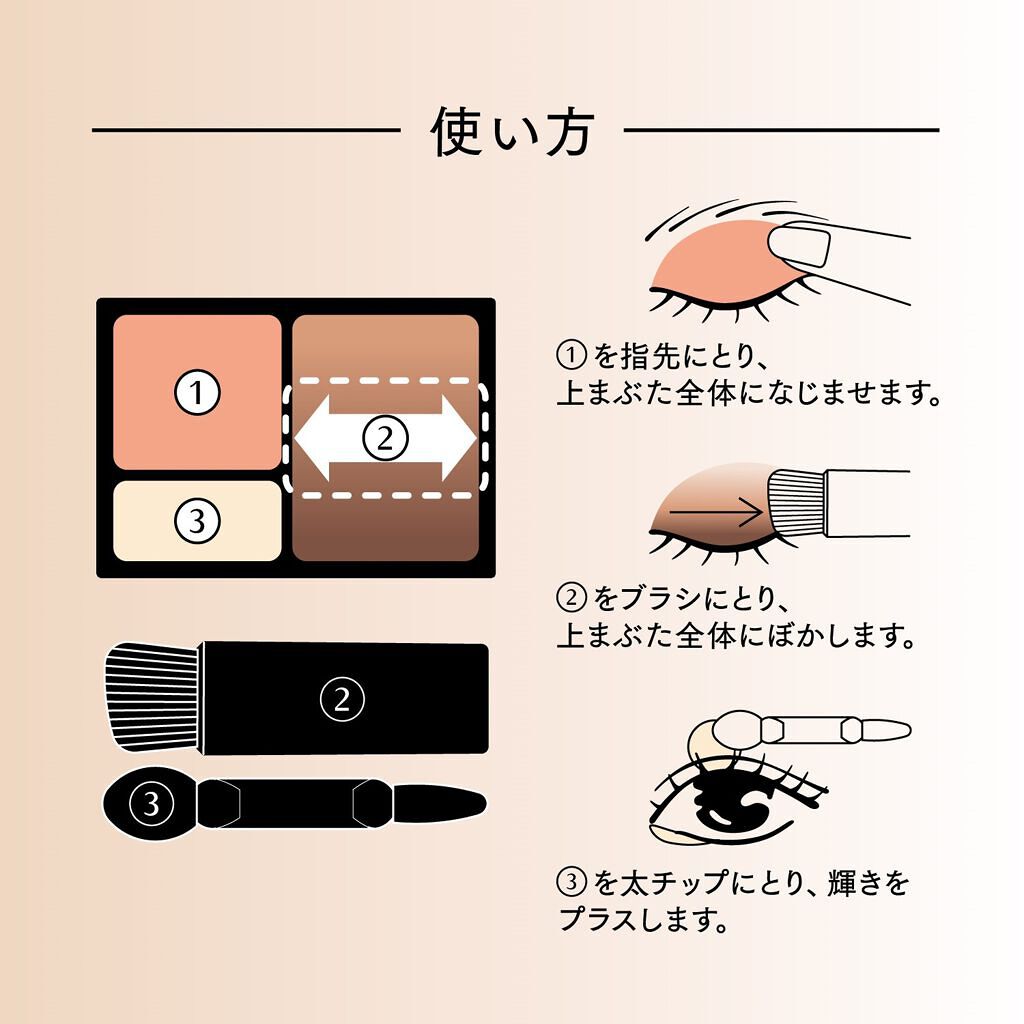 使い方

①
②
③
②
③

①を指先にとり、
上まぶた全体になじませます。

②をブラシにとり、
上まぶた全体にぼかします。

③を太チップにとり、輝きを
プラスします。