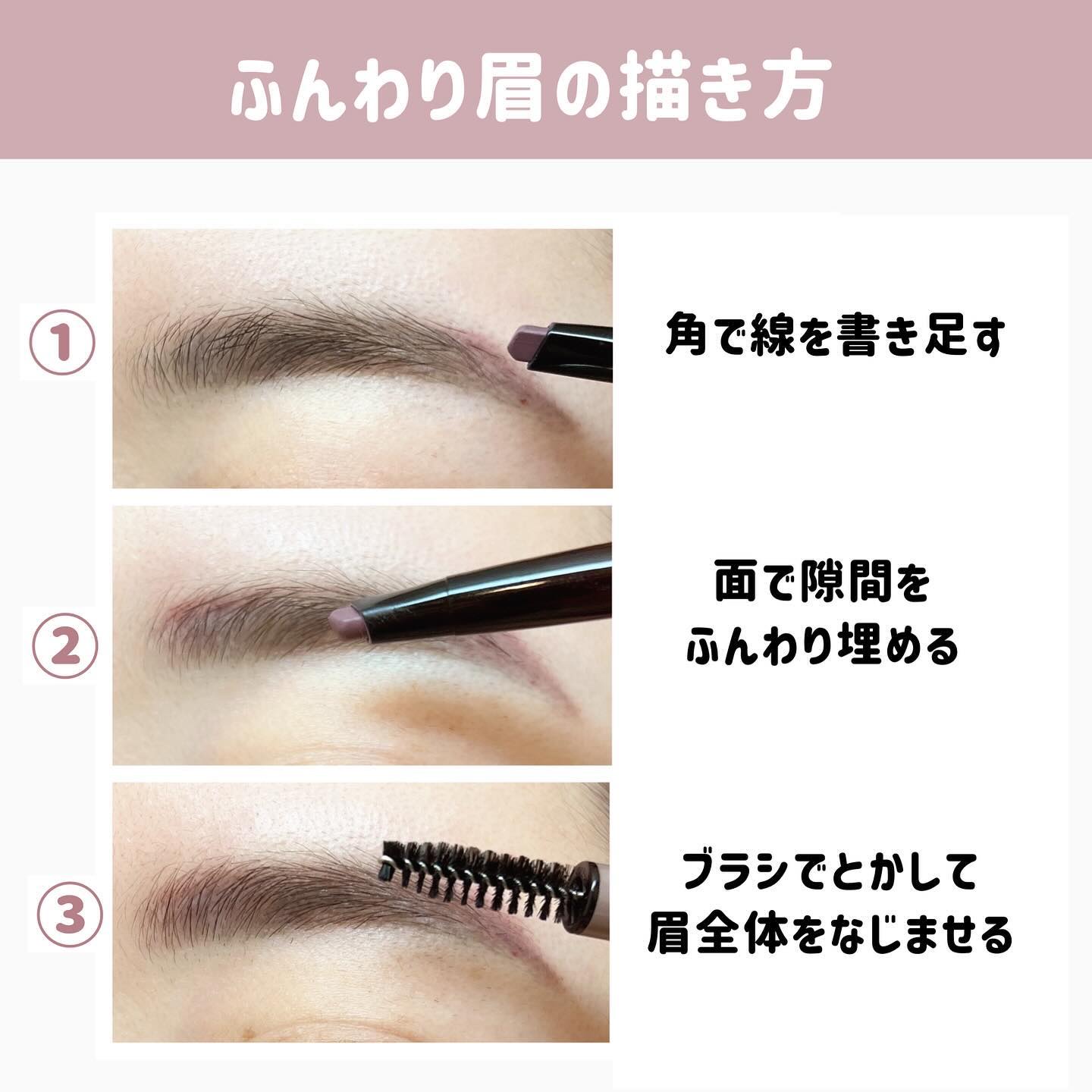 ふんわり眉の描き方

①
角で線を書き足す

②
面で隙間をふんわり埋める

③
ブラシでとかして眉全体をなじませる