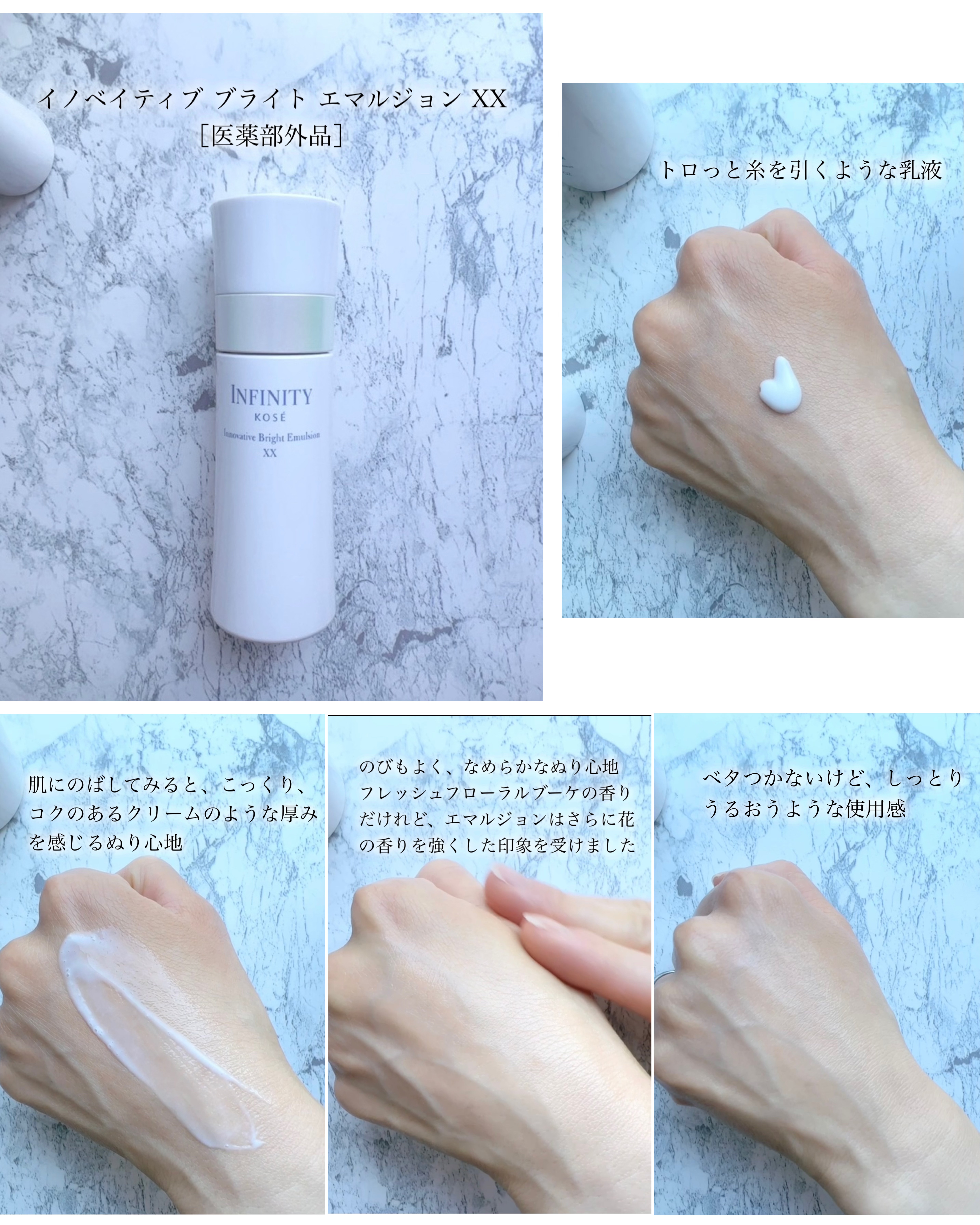 イノベイティブ ブライト エマルジョン XX
［医薬部外品］

INFINITY
KOSÉ
Innovative Bright Emulsion
XX

トロっと糸を引くような乳液

肌にのばしてみると、こっくり、コクのあるクリームのような厚みを感じるぬり心地

のびもよく、なめらかなぬり心地
フレッシュフローラルブーケの香りだけれど、エマルジョンはさらに花の香りを強くした印象を受けました

ベタつかないけど、しっとりうるおうような使用感