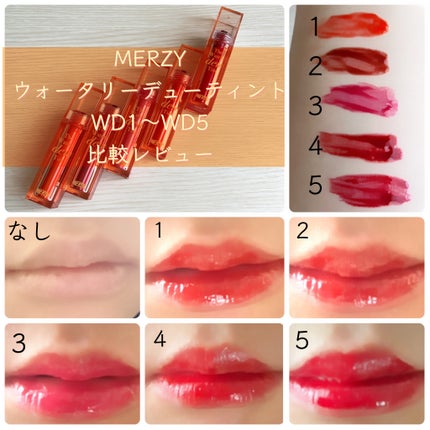 MERZY
ウォータリーデューティント
WD1～WD5
比較レビュー

1
2
3
4
5

なし

1

2

3

4

5