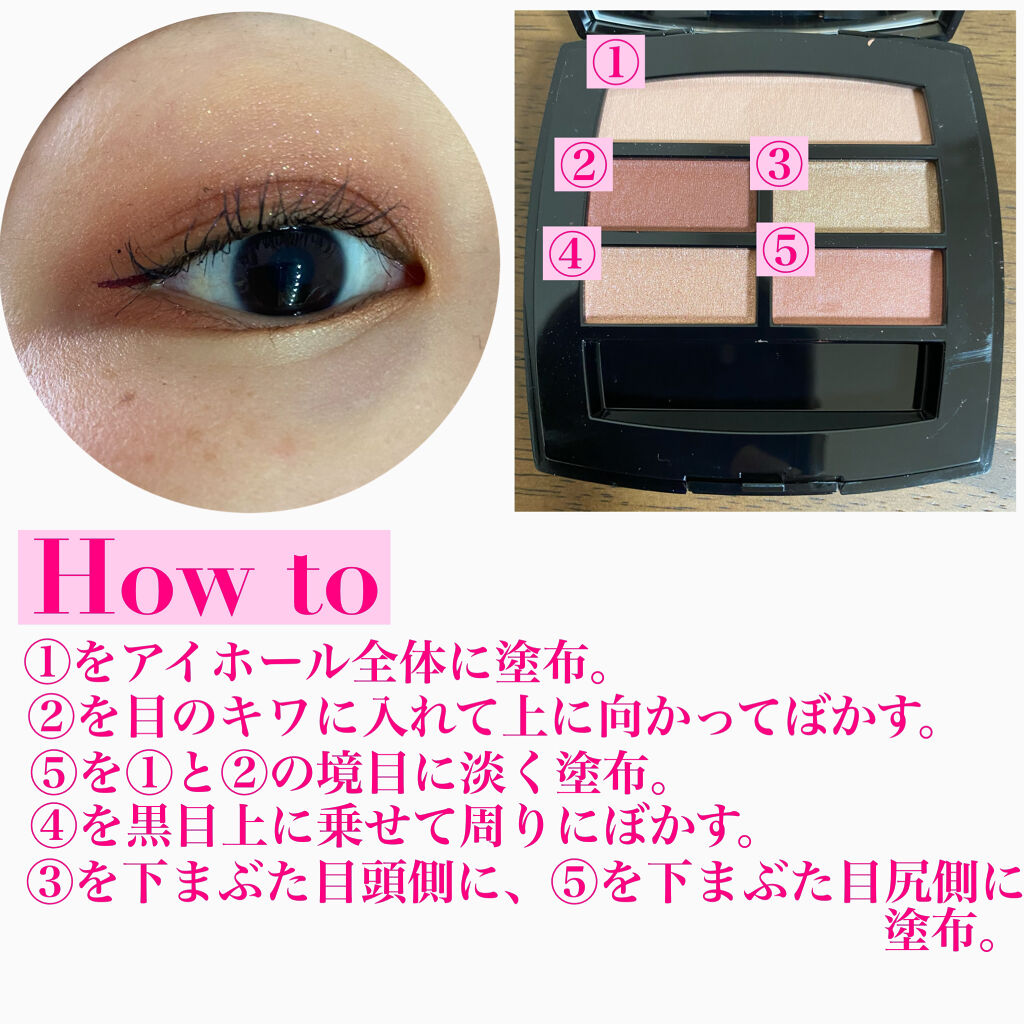 ①
②
③
④
⑤

How to

①をアイホール全体に塗布。
②を目のキワに入れて上に向かってぼかす。
⑤を①と②の境目に淡く塗布。
④を黒目上に乗せて周りにぼかす。
③を下まぶた目頭側に、⑤を下まぶた目尻側に塗布。