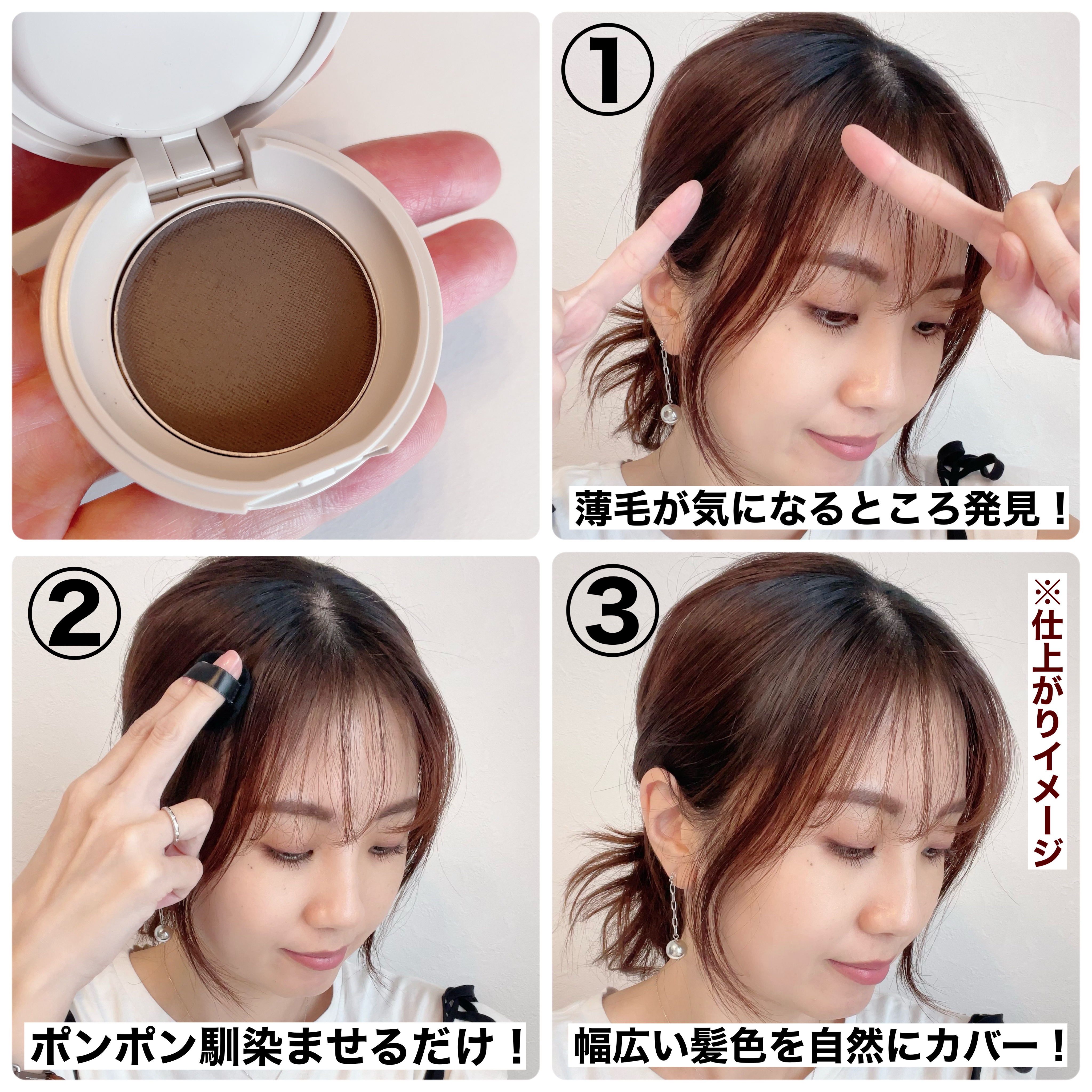 ①

薄毛が気になるところ発見！

②

ポンポン馴染ませるだけ！

③

※仕上がりイメージ

幅広い髪色を自然にカバー！