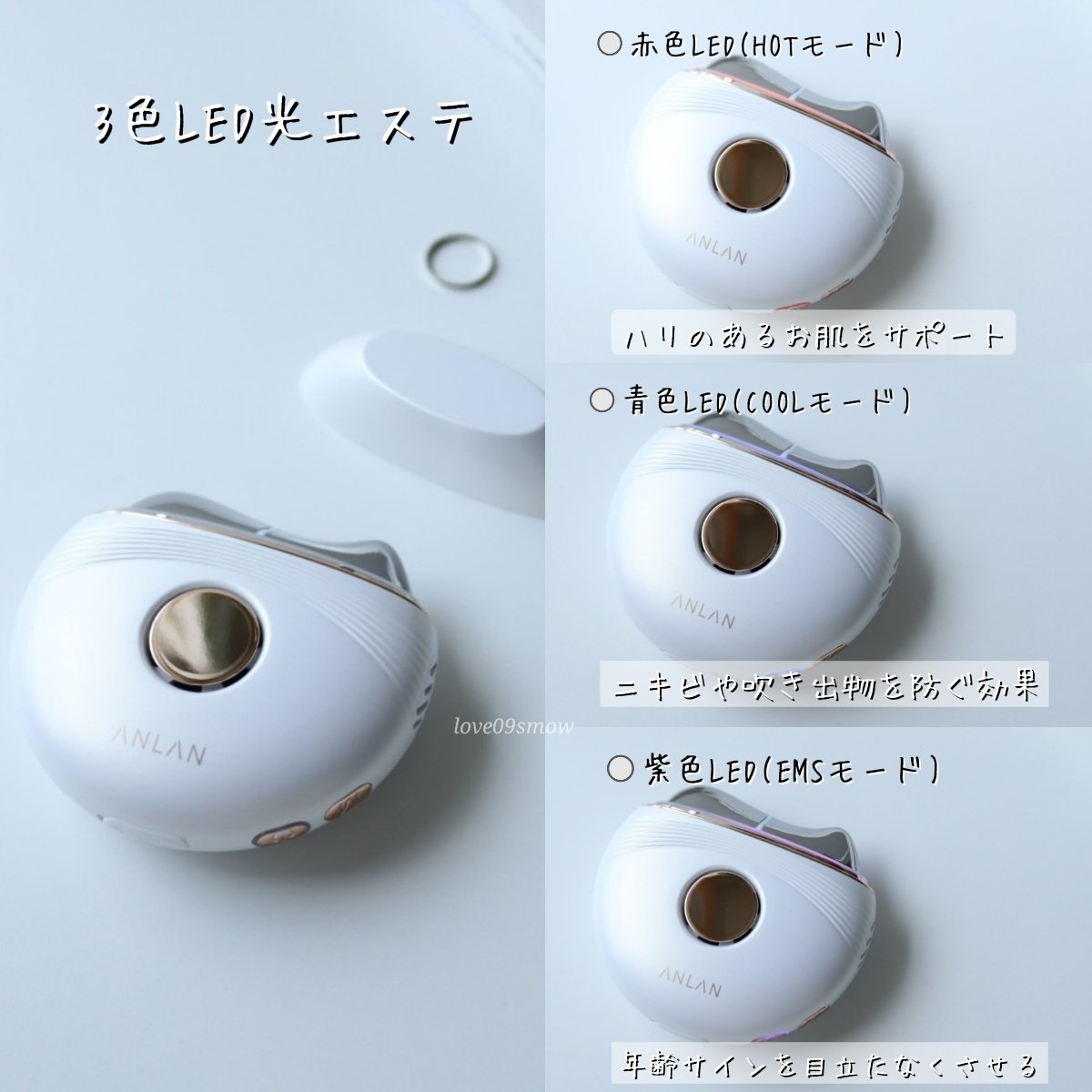 3色LED光エステ

ANLAN

love09smow

○赤色LED(HOTモード)

ANLAN

ハリのあるお肌をサポート

○青色LED(COOLモード)

ANLAN

ニキビや吹き出物を防ぐ効果

○紫色LED(EMSモード)

ANLAN

年齢サインを目立たなくさせる