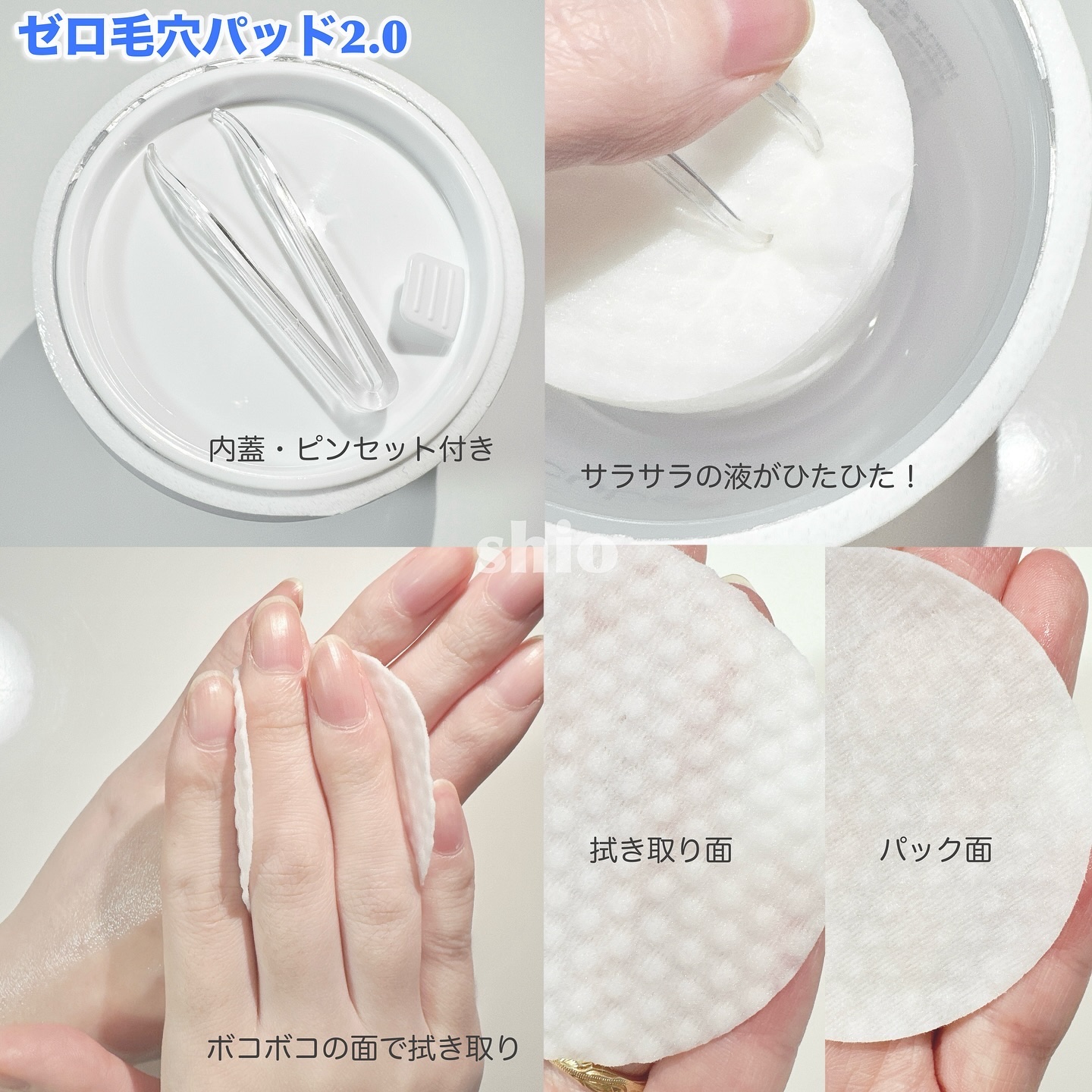 ゼロ毛穴パッド2.0

内蓋・ピンセット付き

サラサラの液がひたひた！

shio

ボコボコの面で拭き取り

拭き取り面

パック面