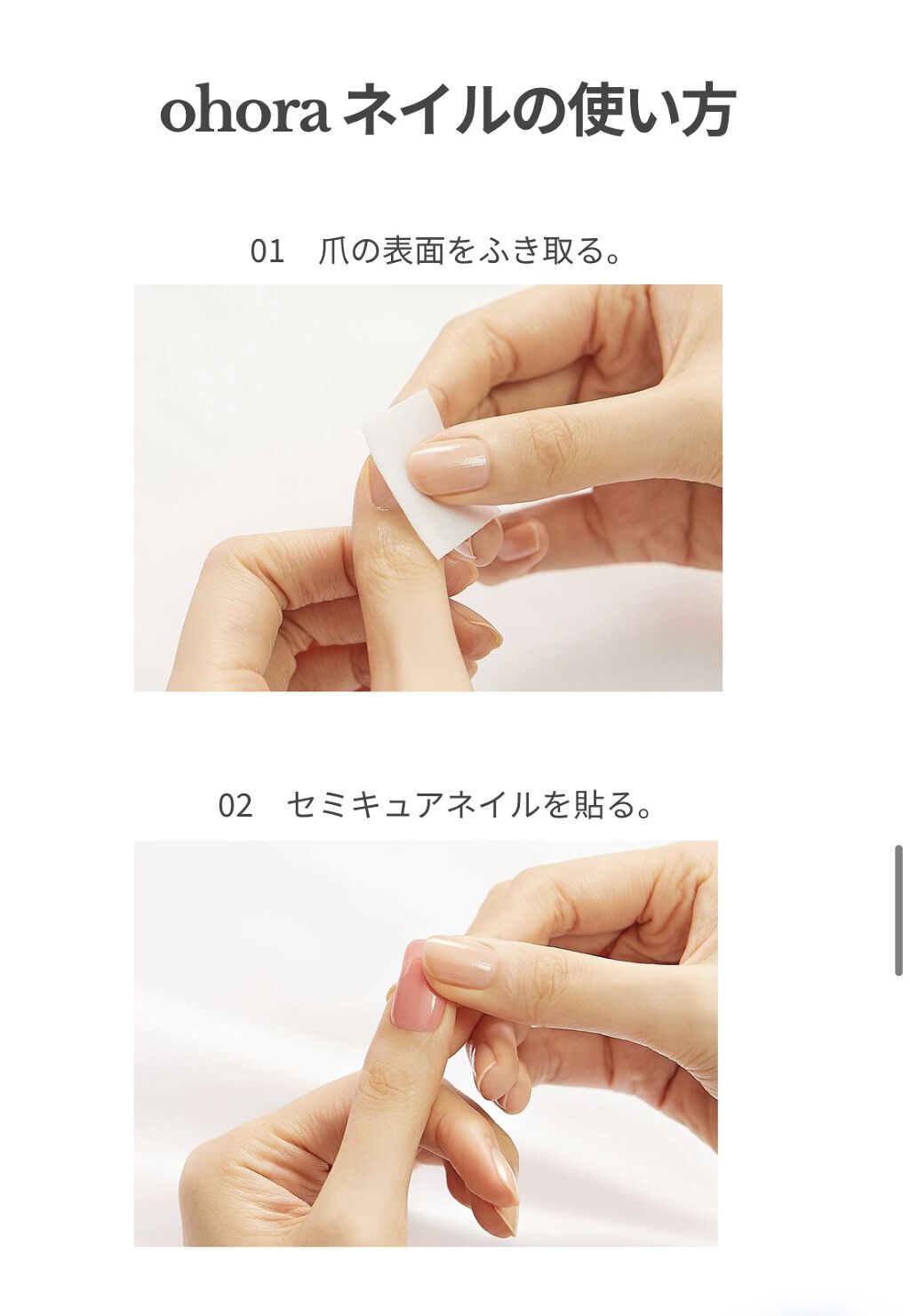 ohora ネイルの使い方

01　爪の表面をふき取る。

02　セミキュアネイルを貼る。