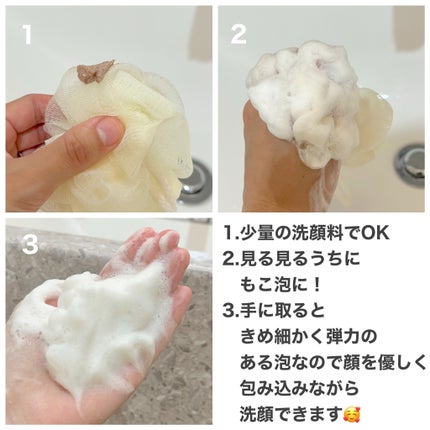 1

2

3

1.少量の洗顔料でOK
2.見る見るうちに
もこ泡に！
3.手に取ると
きめ細かく弾力の
ある泡なので顔を優しく
包み込みながら
洗顔できます🥰