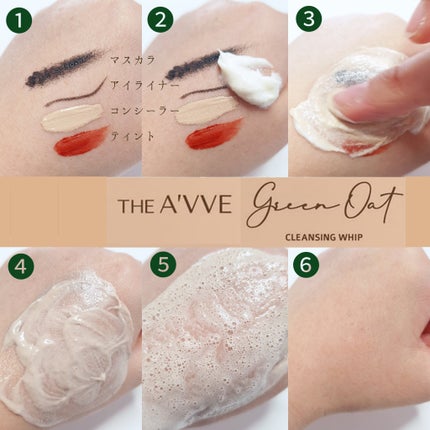 1

マスカラ

アイライナー

コンシーラー

ティント

2

3

THE A'VVE Green Oat

CLEANSING WHIP

4

5

6