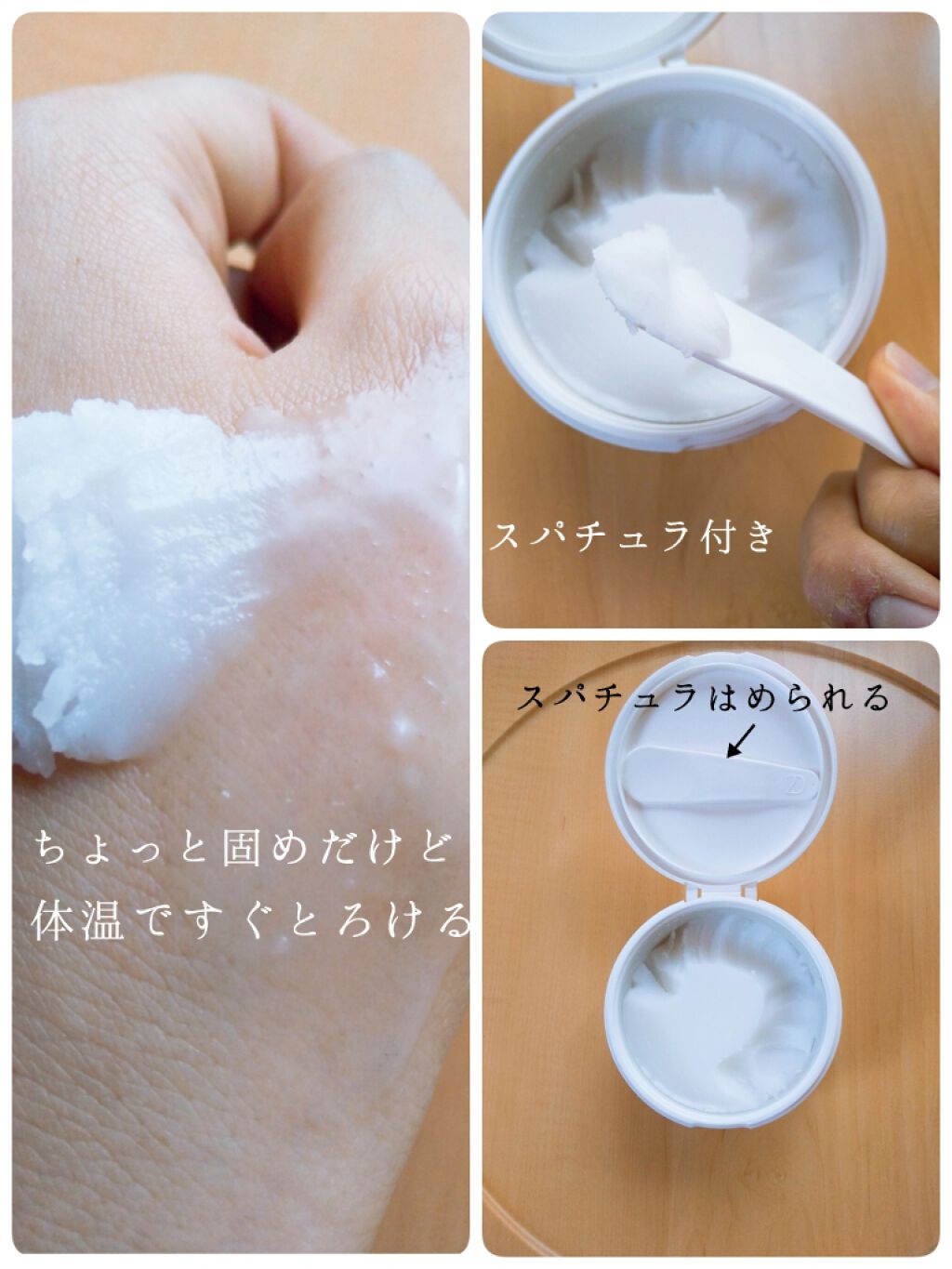 ちょっと固めだけど
体温ですぐとろける

スパチュラ付き

スパチュラはめられる