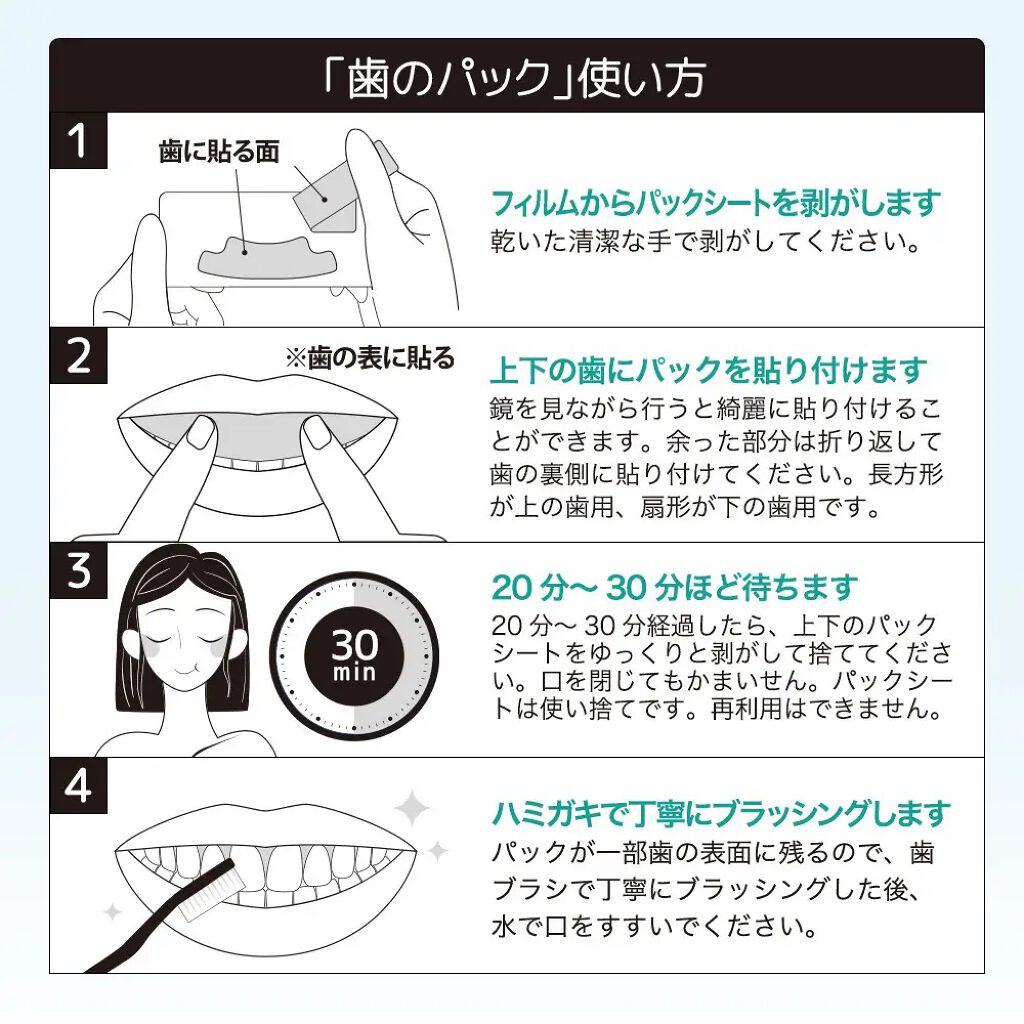 「歯のパック」使い方

1

歯に貼る面

フィルムからパックシートを剥がします
乾いた清潔な手で剥がしてください。

2

※歯の表に貼る

上下の歯にパックを貼り付けます
鏡を見ながら行うと綺麗に貼り付けることができます。余った部分は折り返して歯の裏側に貼り付けてください。長方形が上の歯用、扇形が下の歯用です。

3

30 min

20 分～ 30 分ほど待ちます
20 分～ 30 分経過したら、上下のパックシートをゆっくりと剥がして捨ててください。口を閉じてもかまいません。パックシートは使い捨てです。再利用はできません。

4

ハミガキで丁寧にブラッシングします
パックが一部歯の表面に残るので、歯ブラシで丁寧にブラッシングした後、水で口をすすいでください。