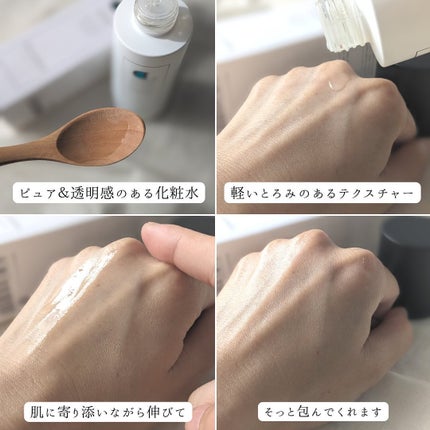 ピュア&透明感のある化粧水

軽いとろみのあるテクスチャー

肌に寄り添いながら伸びて

そっと包んでくれます