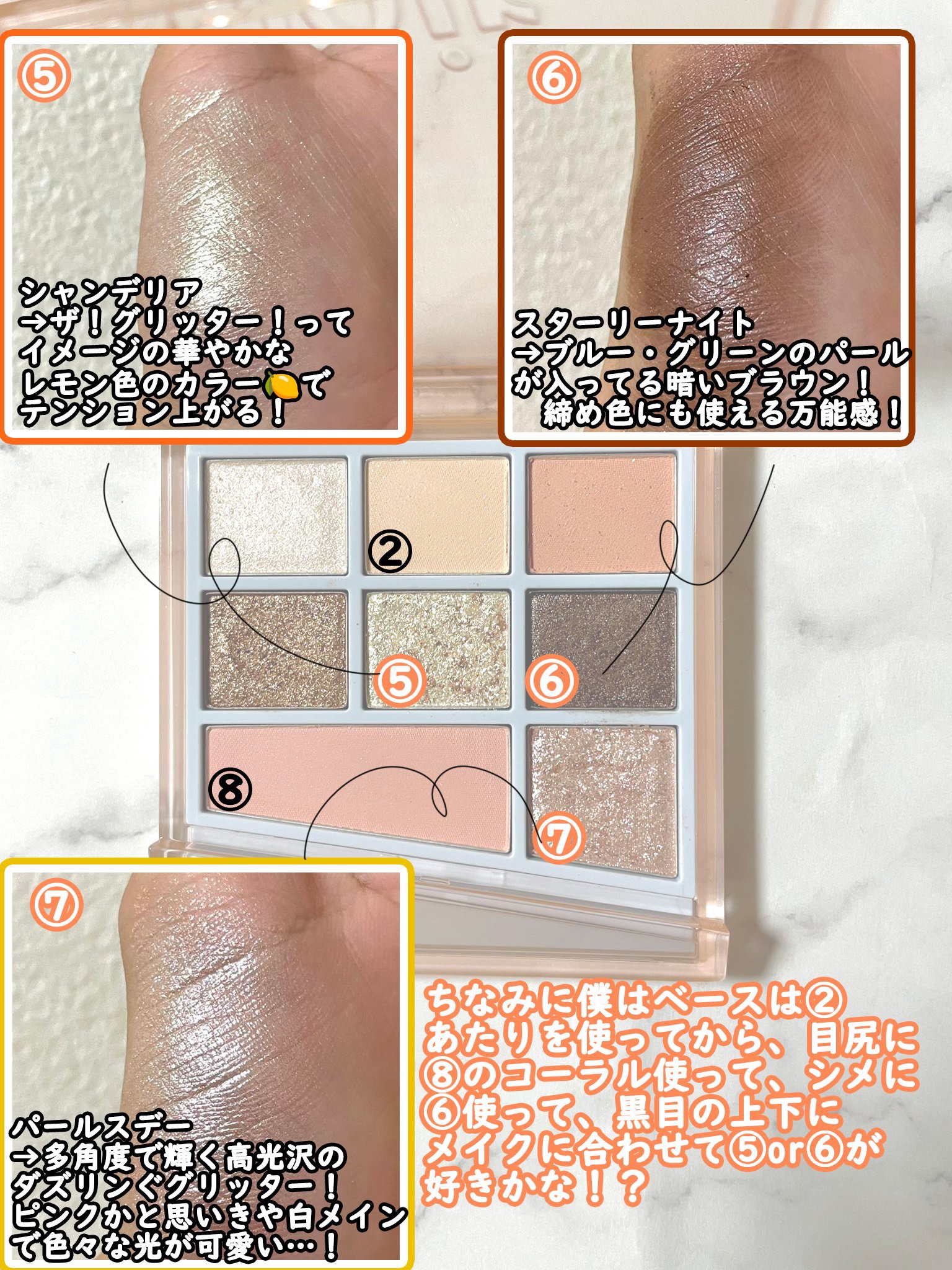 ⑤

シャンデリア
→ザ！グリッター！って
イメージの華やかな
レモン色のカラー🍋で
テンション上がる！

⑥

スターリーナイト
→ブルー・グリーンのパール
が入ってる暗いブラウン！
締め色にも使える万能感！

②

⑤

⑥

⑧

⑦

⑦

パールスデー
→多角度で輝く高光沢の
ダズリンぐグリッター！
ピンクかと思いきや白メイン
で色々な光が可愛い…！

ちなみに僕はベースは②
あたりを使ってから、目尻に
⑧のコーラル使って、シメに
⑥使って、黒目の上下に
メイクに合わせて⑤or⑥が
好きかな！？