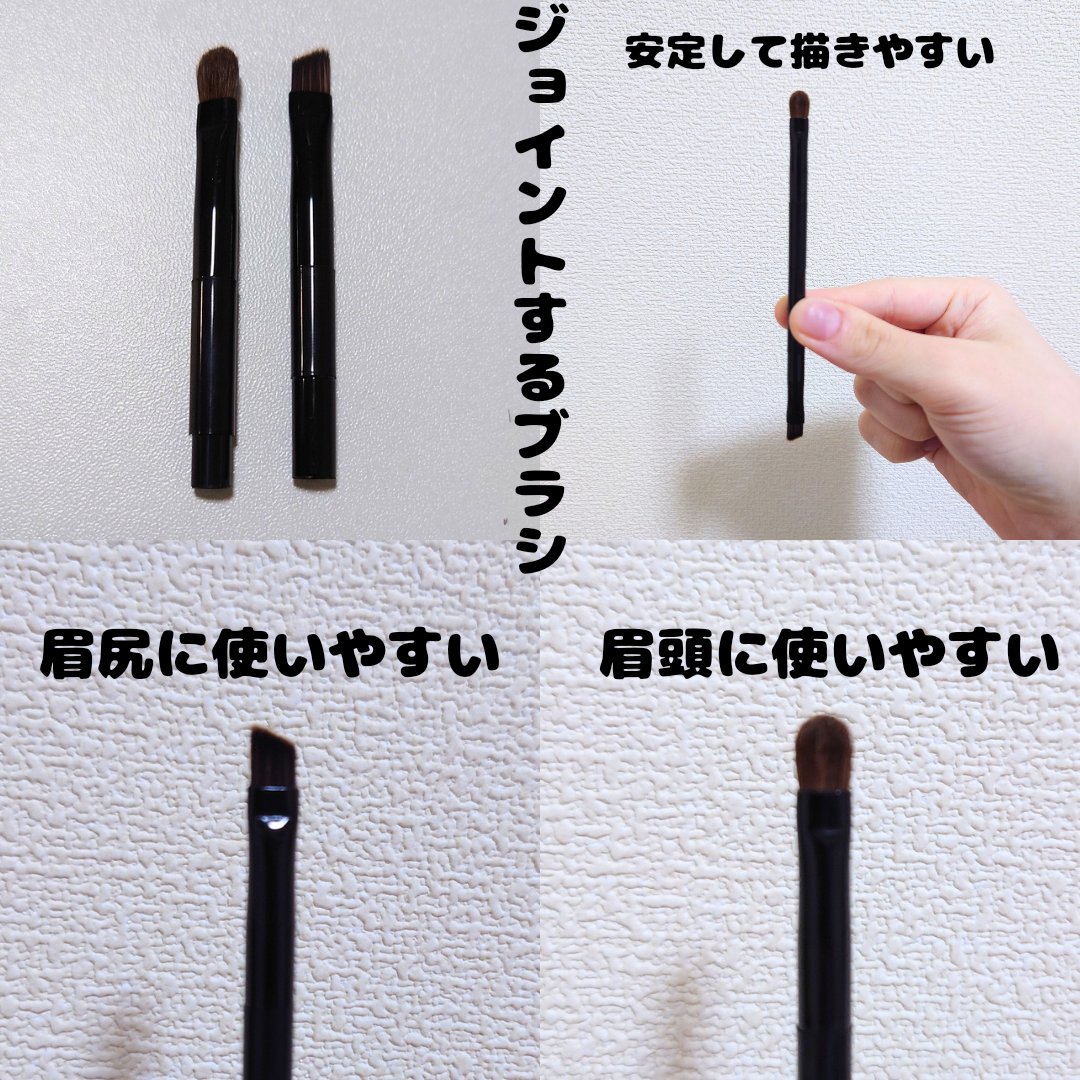 ジョイントするブラシ

安定して描きやすい

眉尻に使いやすい

眉頭に使いやすい