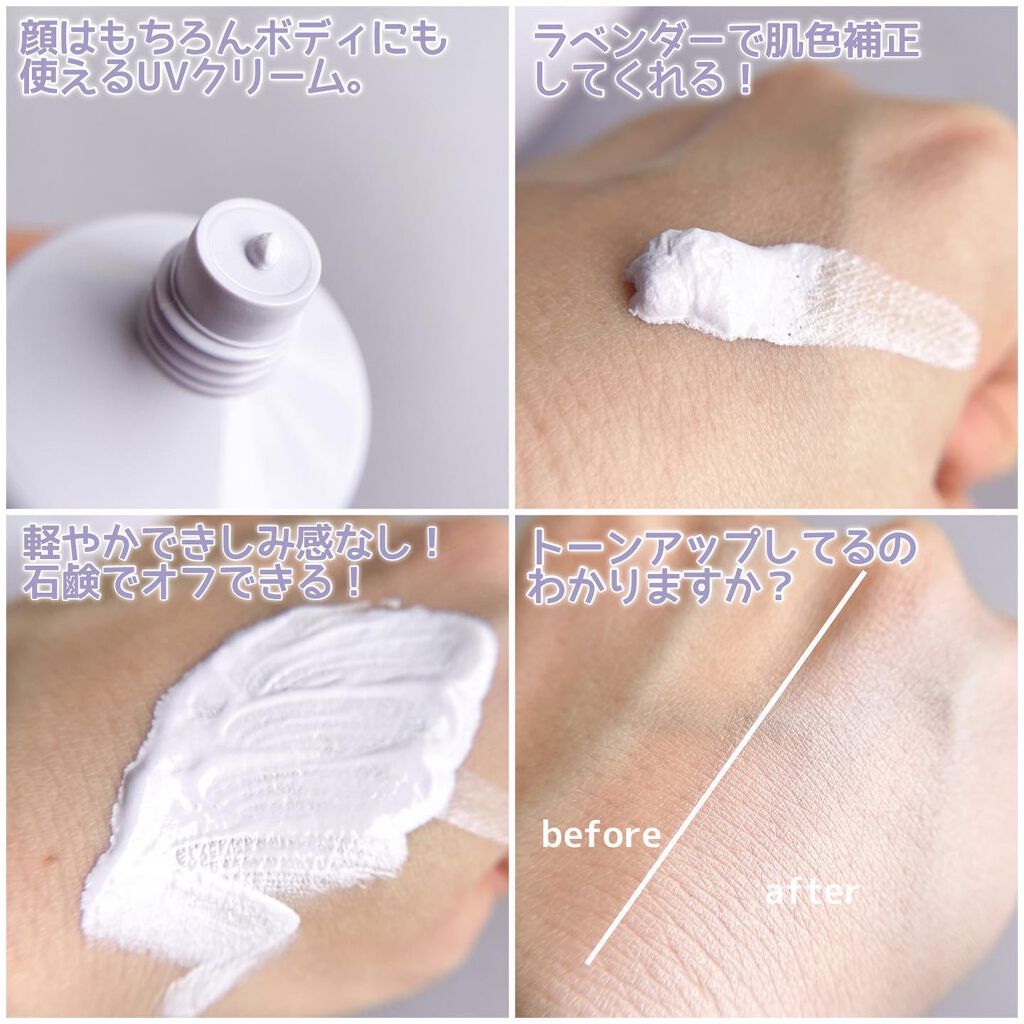 顔はもちろんボディにも使えるUVクリーム。

ラベンダーで肌色補正してくれる！

軽やかできしみ感なし！石鹸でオフできる！

トーンアップしてるのわかりますか？

before

after