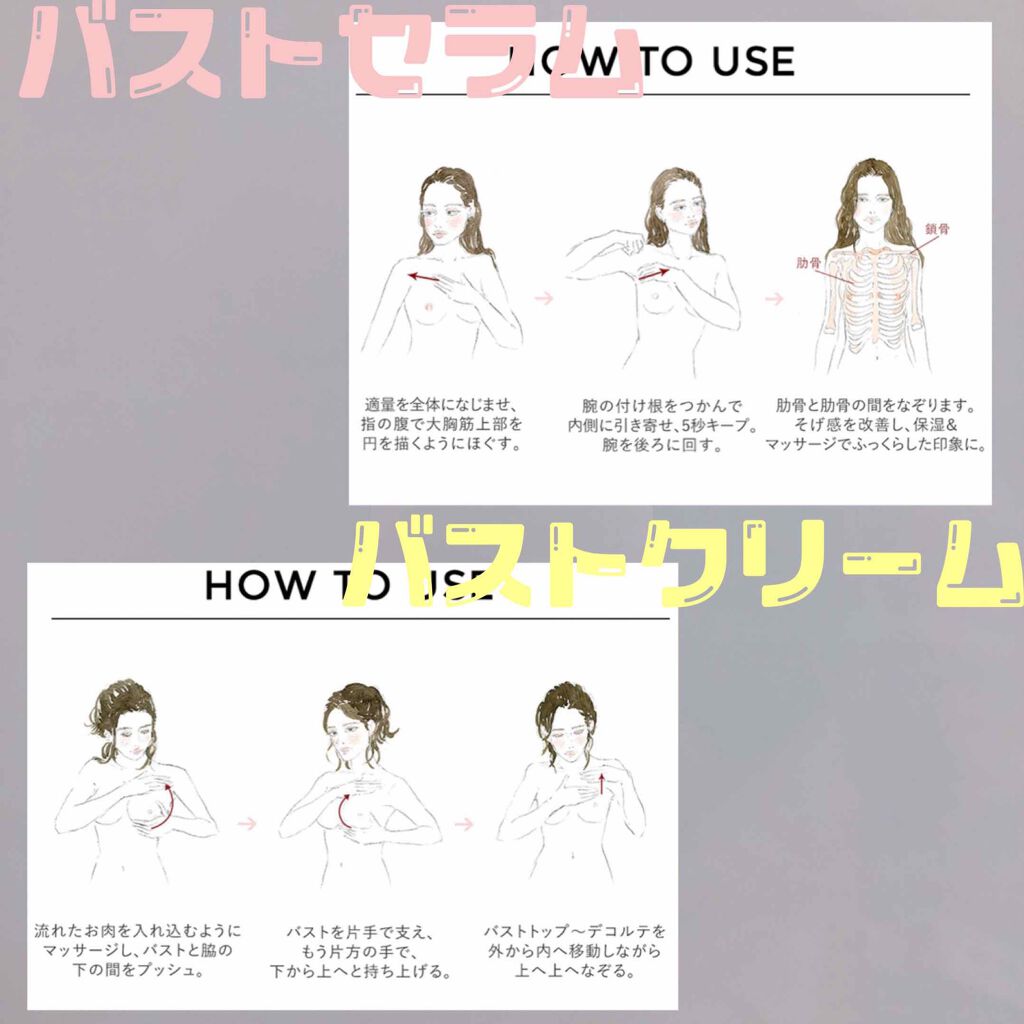 バストセラム

HOW TO USE

鎖骨

肋骨

適量を全体になじませ、指の腹で大胸筋上部を円を描くようにほぐす。

腕の付け根をつかんで内側に引き寄せ、5秒キープ。腕を後ろに回す。

肋骨と肋骨の間をなぞります。そげ感を改善し、保湿&マッサージでふっくらした印象に。

バストクリーム

HOW TO USE

流れたお肉を入れ込むようにマッサージし、バストと脇の下の間をプッシュ。

バストを片手で支え、もう片方の手で、下から上へと持ち上げる。

バストトップ〜デコルテを外から内へ移動しながら上へ上へなぞる。