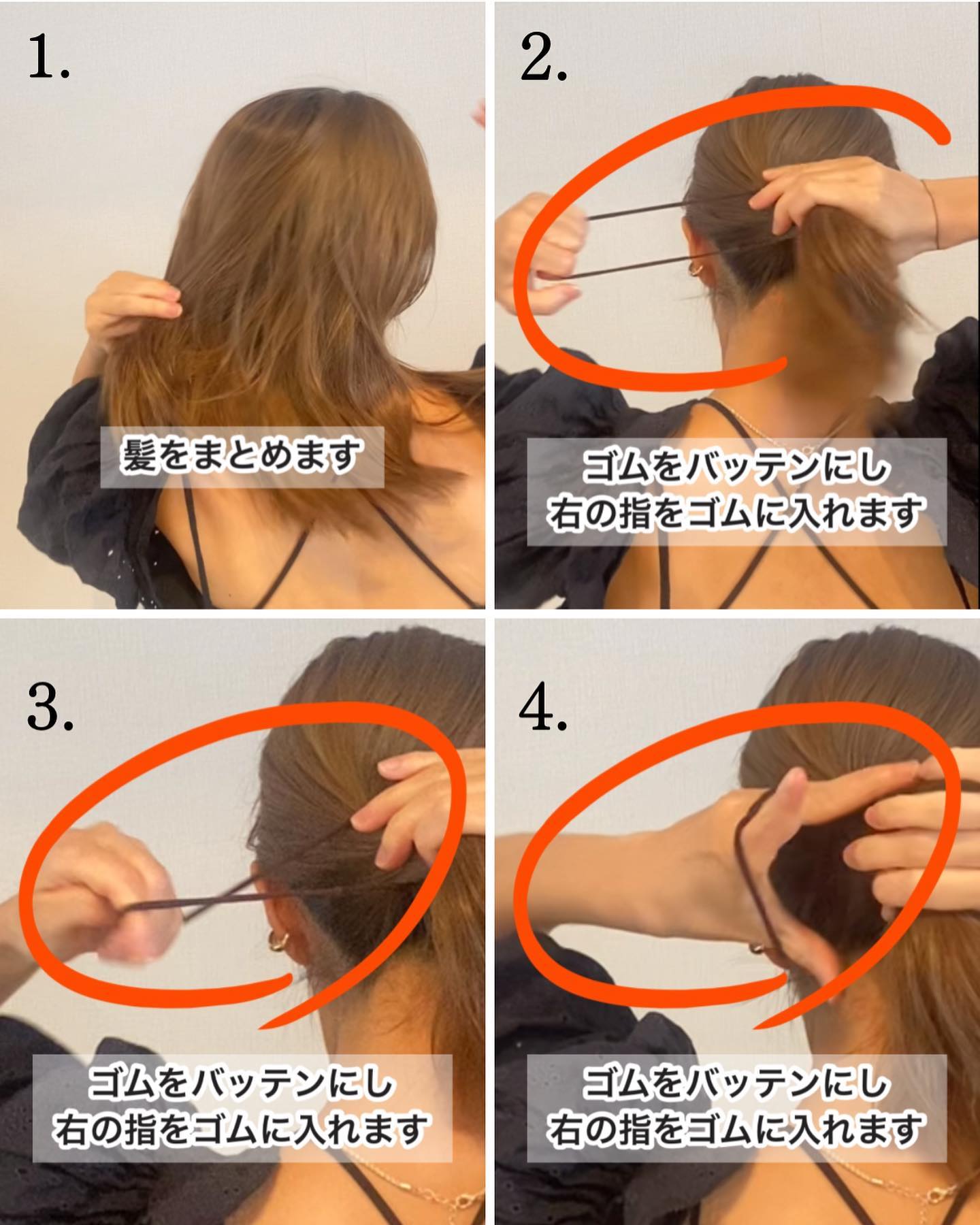 1.

髪をまとめます

2.

ゴムをバッテンにし
右の指をゴムに入れます

3.

ゴムをバッテンにし
右の指をゴムに入れます

4.

ゴムをバッテンにし
右の指をゴムに入れます