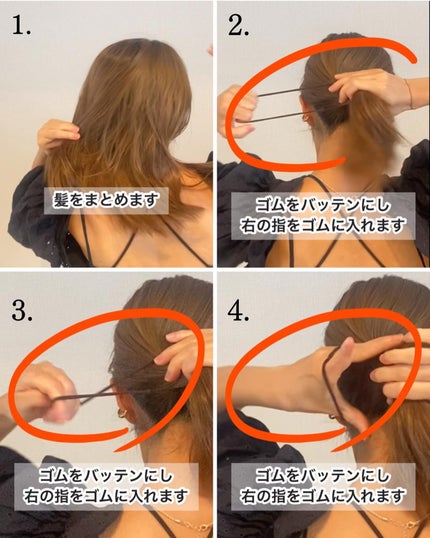 1.

髪をまとめます

2.

ゴムをバッテンにし
右の指をゴムに入れます

3.

ゴムをバッテンにし
右の指をゴムに入れます

4.

ゴムをバッテンにし
右の指をゴムに入れます