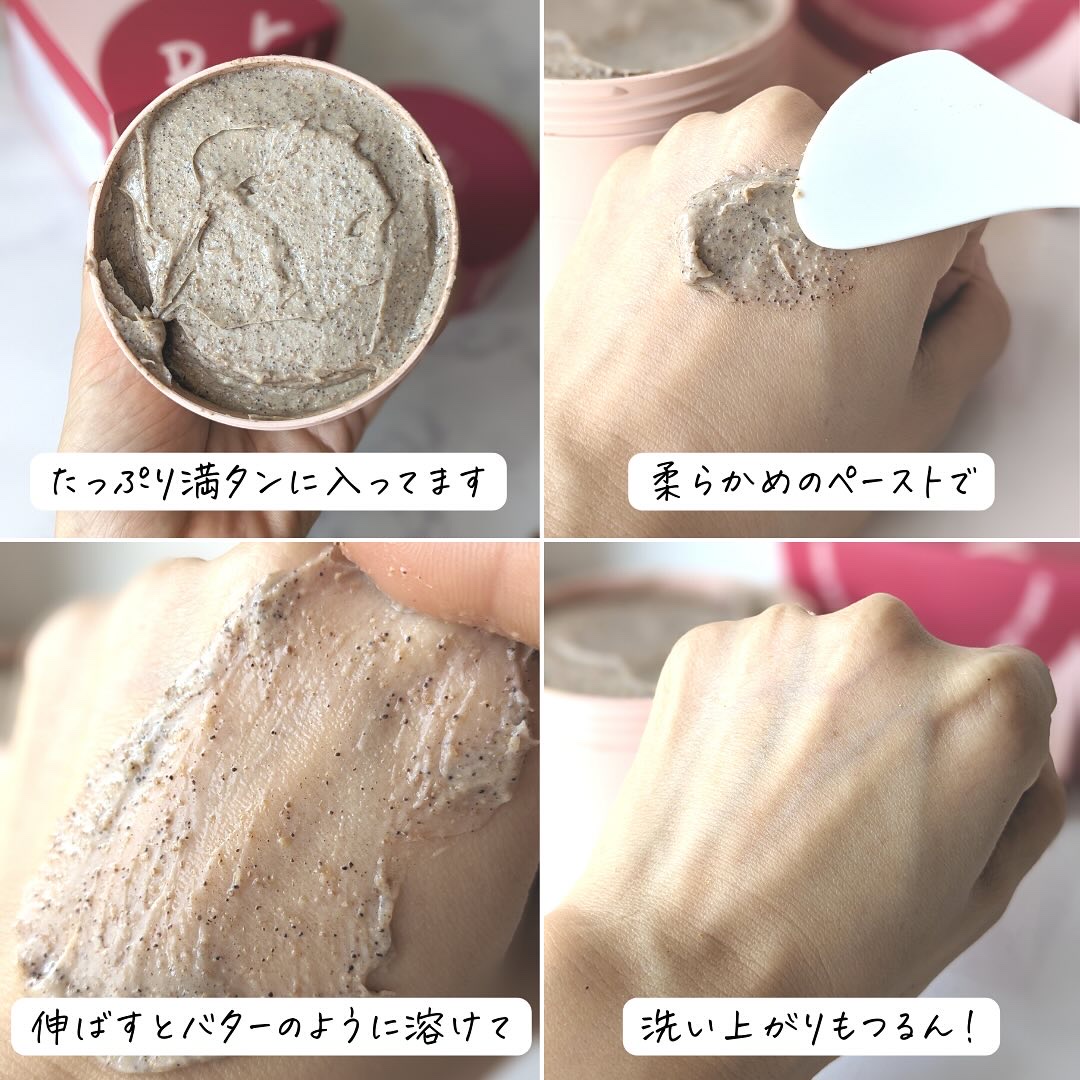 たっぷり満タンに入ってます

柔らかめのペーストで

伸ばすとバターのように溶けて

洗い上がりもつるん！